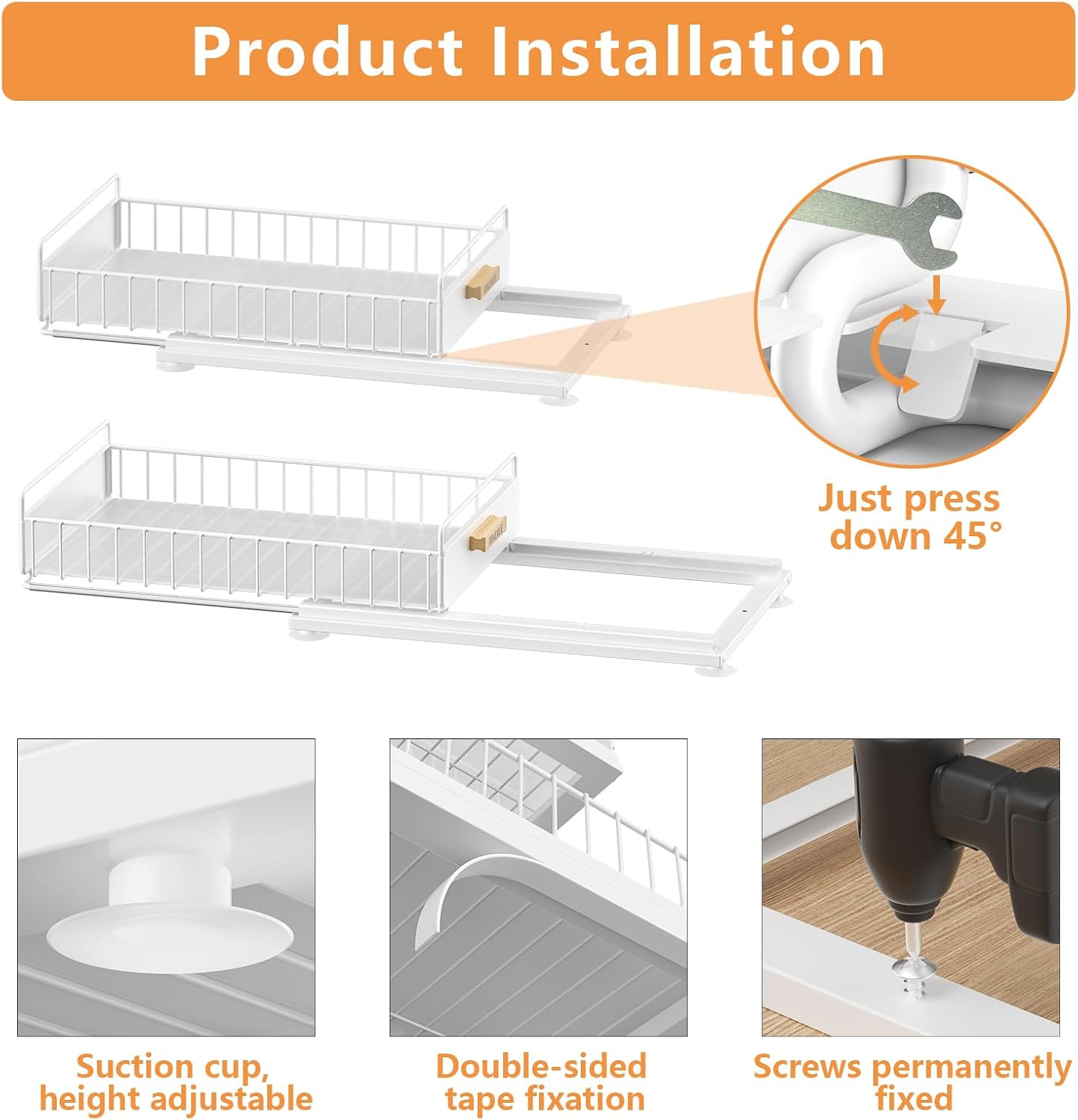 Product Installation

Just press down 45°

Suction cup, height adjustable

Double-sided tape fixation

Screws permanently fixed