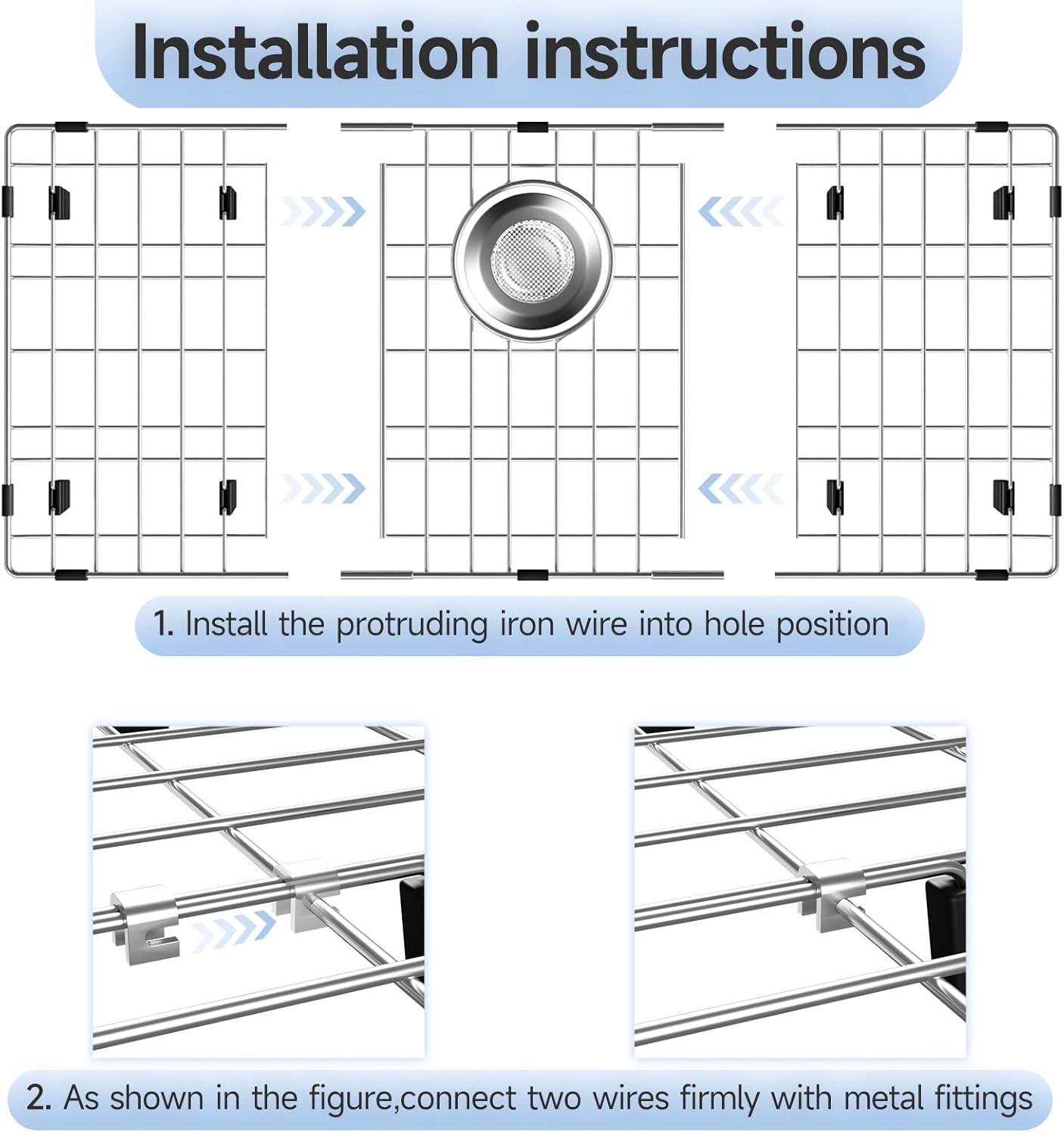 Installation instructions

1. Install the protruding iron wire into hole position

2. As shown in the figure,connect two wires firmly with metal fittings