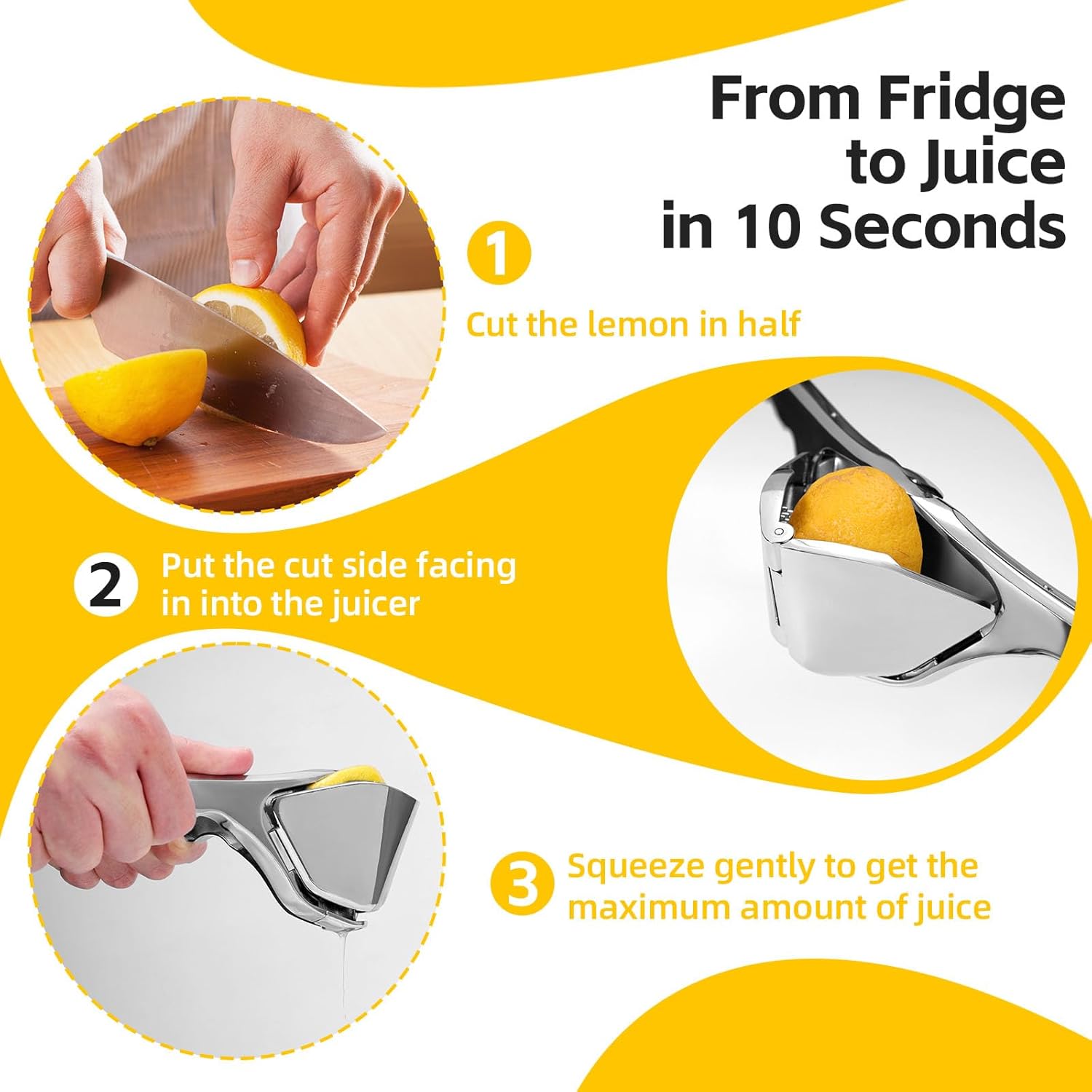 From Fridge to Juice in 10 Seconds

1

Cut the lemon in half

2

Put the cut side facing in into the juicer

3

Squeeze gently to get the maximum amount of juice