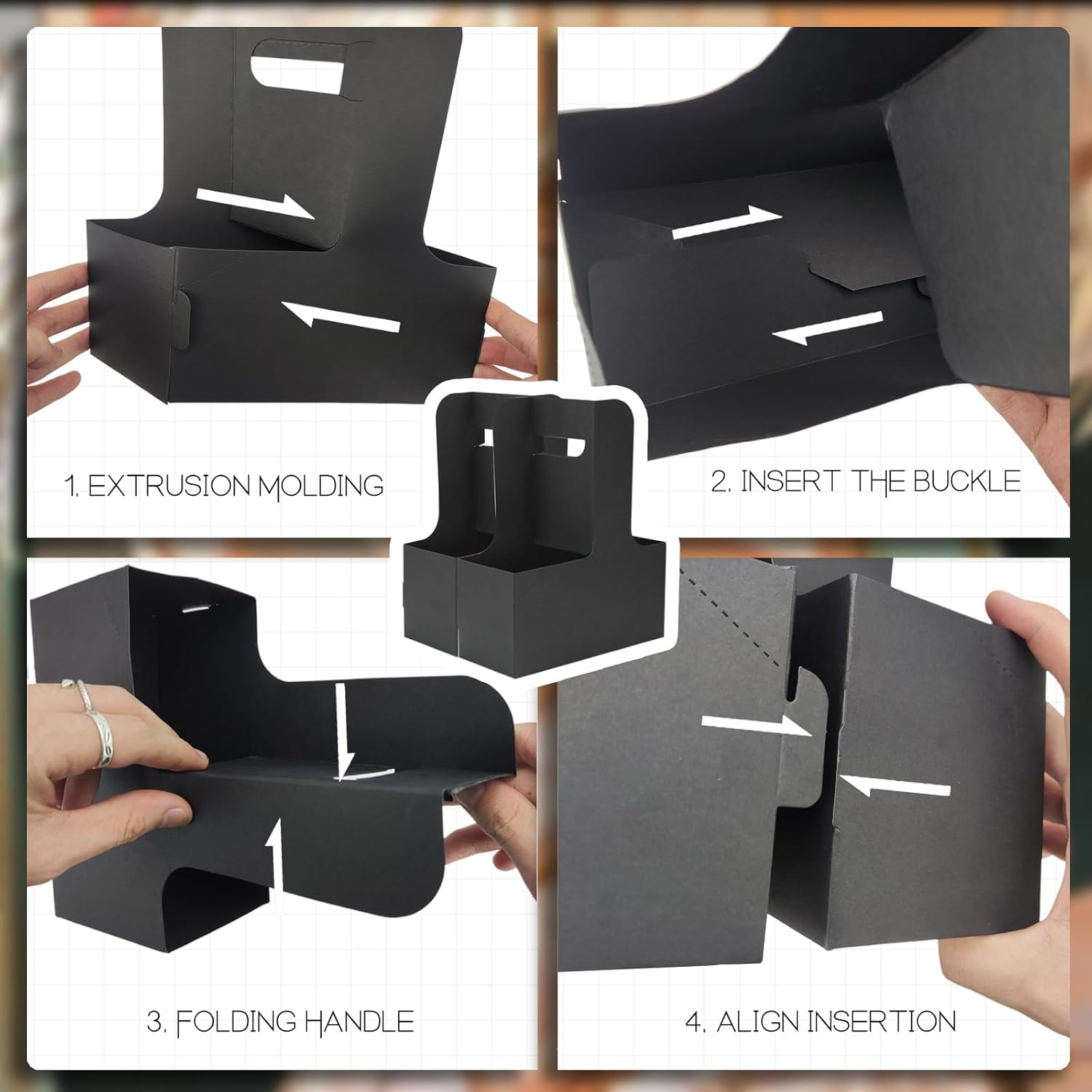 1. EXTRUSION MOLDING

2. INSERT THE BUCKLE

3. FOLDING HANDLE

4. ALIGN INSERTION