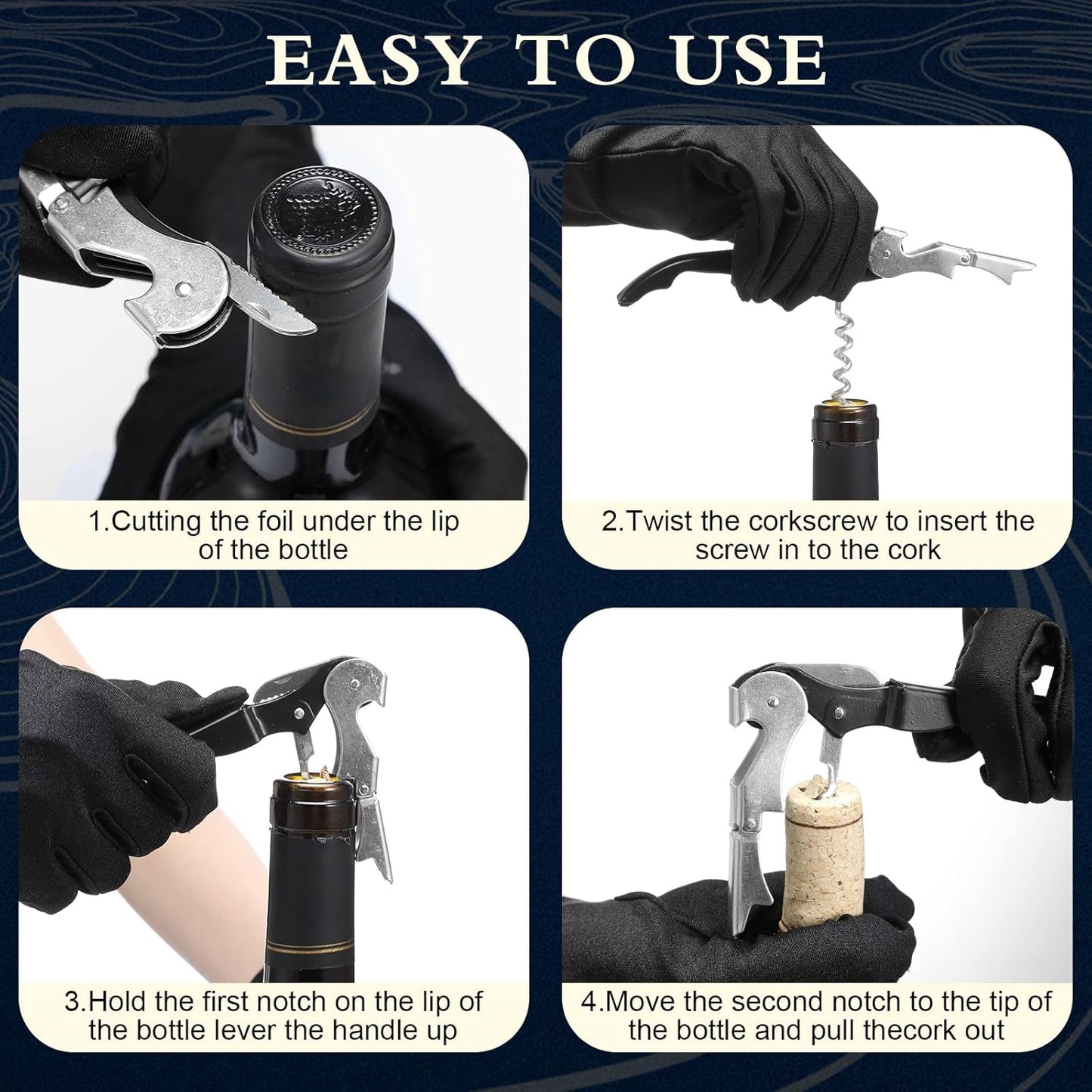 EASY TO USE

1.Cutting the foil under the lip of the bottle

2.Twist the corkscrew to insert the screw in to the cork

3.Hold the first notch on the lip of the bottle lever the handle up

4.Move the second notch to the tip of the bottle and pull thecork out