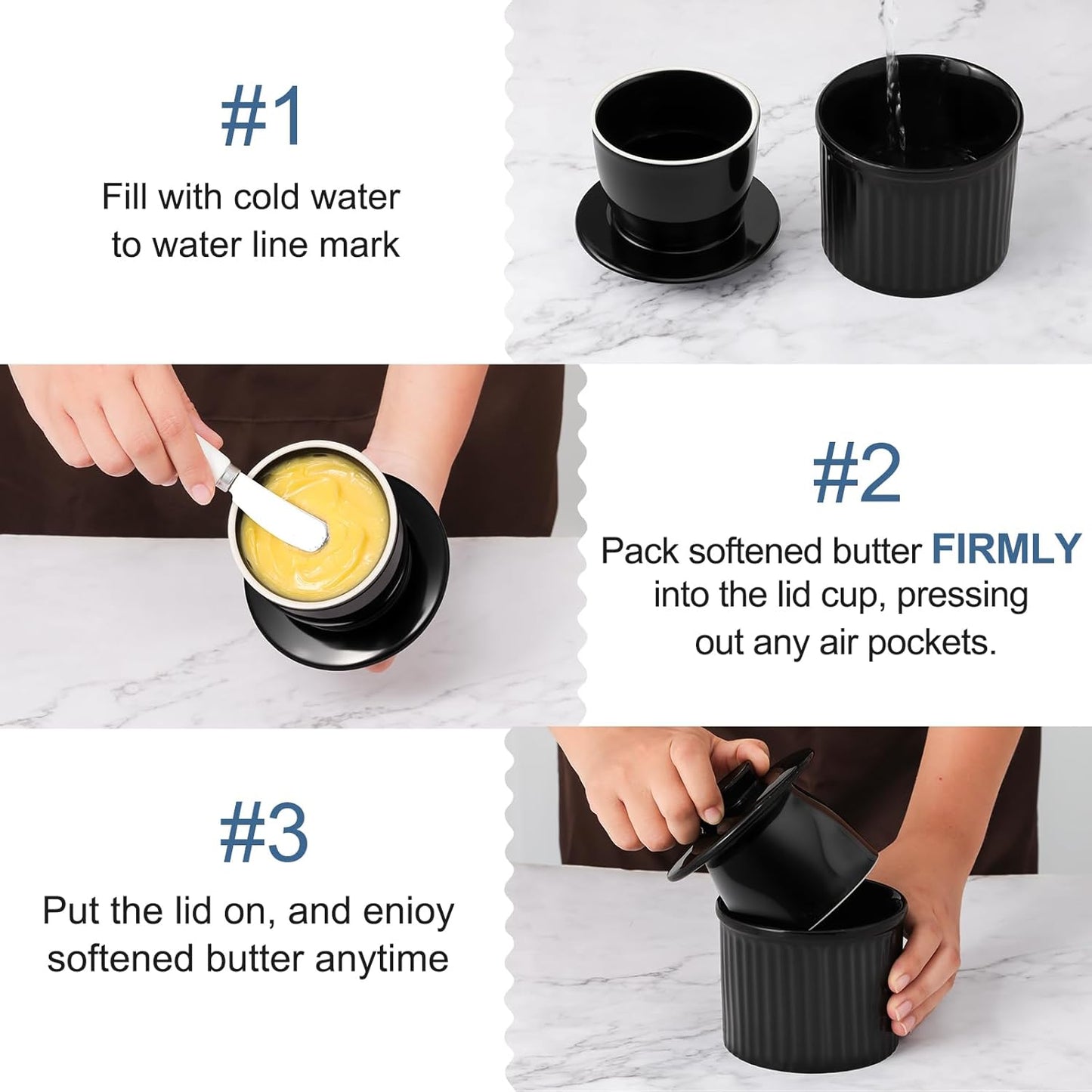 #1

Fill with cold water to water line mark

#2

Pack softened butter FIRMLY into the lid cup, pressing out any air pockets.

#3

Put the lid on, and enioy softened butter anytime