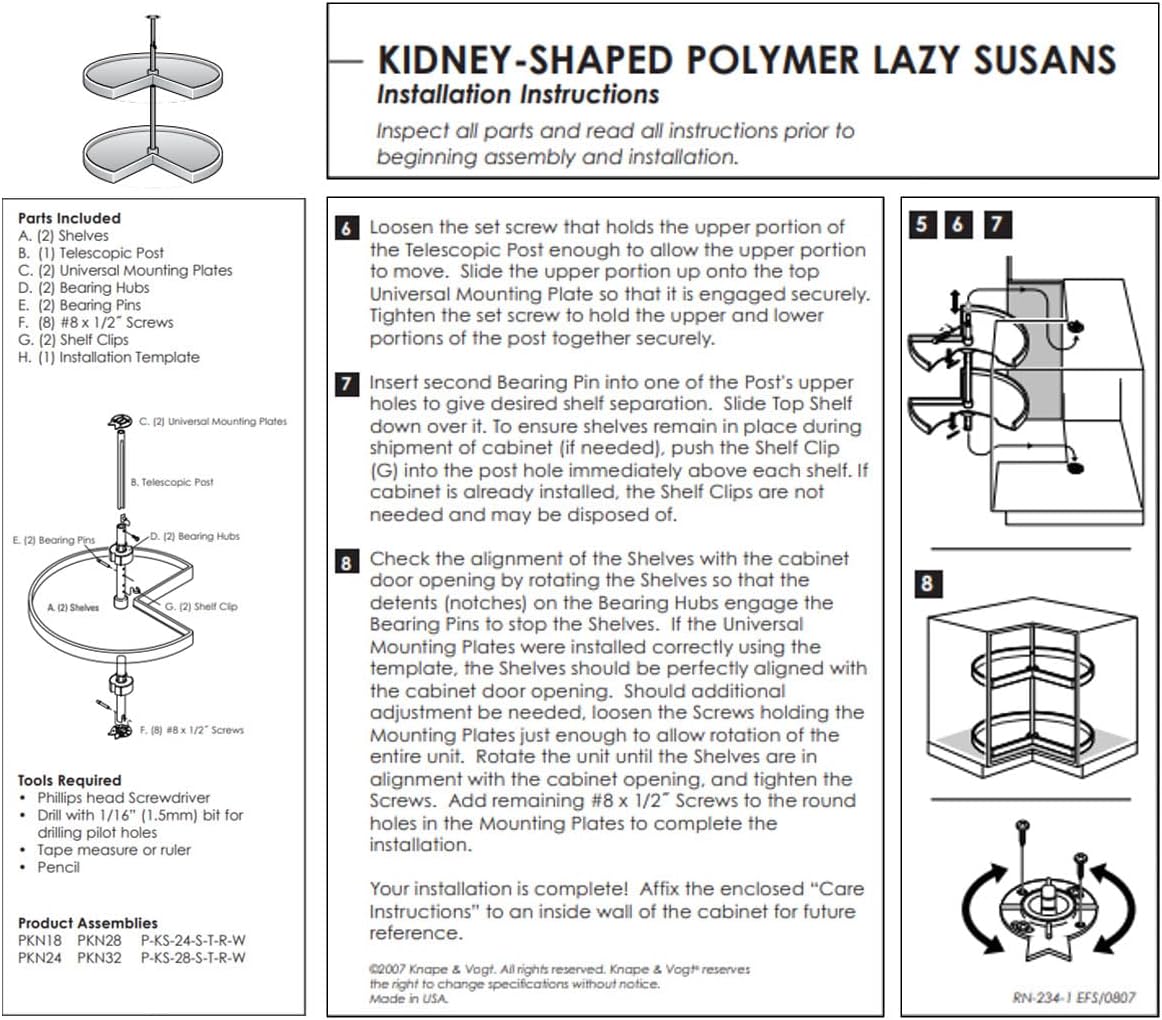 KIDNEY-SHAPED POLYMER LAZY SUSANS
Installation Instructions
Inspect all parts and read all instructions prior to beginning assembly and installation.

Parts Included
A. (2) Shelves
B. (1) Telescopic Post
C. (2) Universal Mounting Plates
D. (2) Bearing Hubs
E. (2) Bearing Pins
F. (8) #8 x 1/2″ Screws
G. (2) Shelf Clips
H. (1) Installation Template

C. (2) Universal Mounting Plates
B. Telescopic Post
E. (2) Bearing Pins
D. (2) Bearing Hubs
A. (2) Shelves
G. (2) Shelf Clip
F. (8) #8 x 1/2″ Screws

Tools Required
• Phillips head Screwdriver
• Drill with 1/16″ (1.5mm) bit for drilling pilot holes
• Tape measure or ruler
• Pencil

Product Assemblies
PKN18 PKN28 P-KS-24-S-T-R-W
PKN24 PKN32 P-KS-28-S-T-R-W

6 Loosen the set screw that holds the upper portion of the Telescopic Post enough to allow the upper portion to move. Slide the upper portion up onto the top Universal Mounting Plate so that it is engaged securely. Tighten the set screw to hold the upper and lower portions of the post together securely.

7 Insert second Bearing Pin into one of the Post's upper holes to give desired shelf separation. Slide Top Shelf down over it. To ensure shelves remain in place during shipment of cabinet (if needed), push the Shelf Clip (G) into the post hole immediately above each shelf. If cabinet is already installed, the Shelf Clips are not needed and may be disposed of.

8 Check the alignment of the Shelves with the cabinet door opening by rotating the Shelves so that the detents (notches) on the Bearing Hubs engage the Bearing Pins to stop the Shelves. If the Universal Mounting Plates were installed correctly using the template, the Shelves should be perfectly aligned with the cabinet door opening. Should additional adjustment be needed, loosen the Screws holding the Mounting Plates just enough to allow rotation of the entire unit. Rotate the unit until the Shelves are in alignment with the cabinet opening, and tighten the Screws. Add remaining #8 x 1/2″ Screws to the round holes in the Mounting Plates to complete the installation.

Your installation is complete! Affix the enclosed "Care Instructions" to an inside wall of the cabinet for future reference.

©2007 Knape & Vogt. All rights reserved. Knape & Vogt® reserves the right to change specifications without notice. Made in USA.

5 6 7

8

RN-234-1 EFS/0807