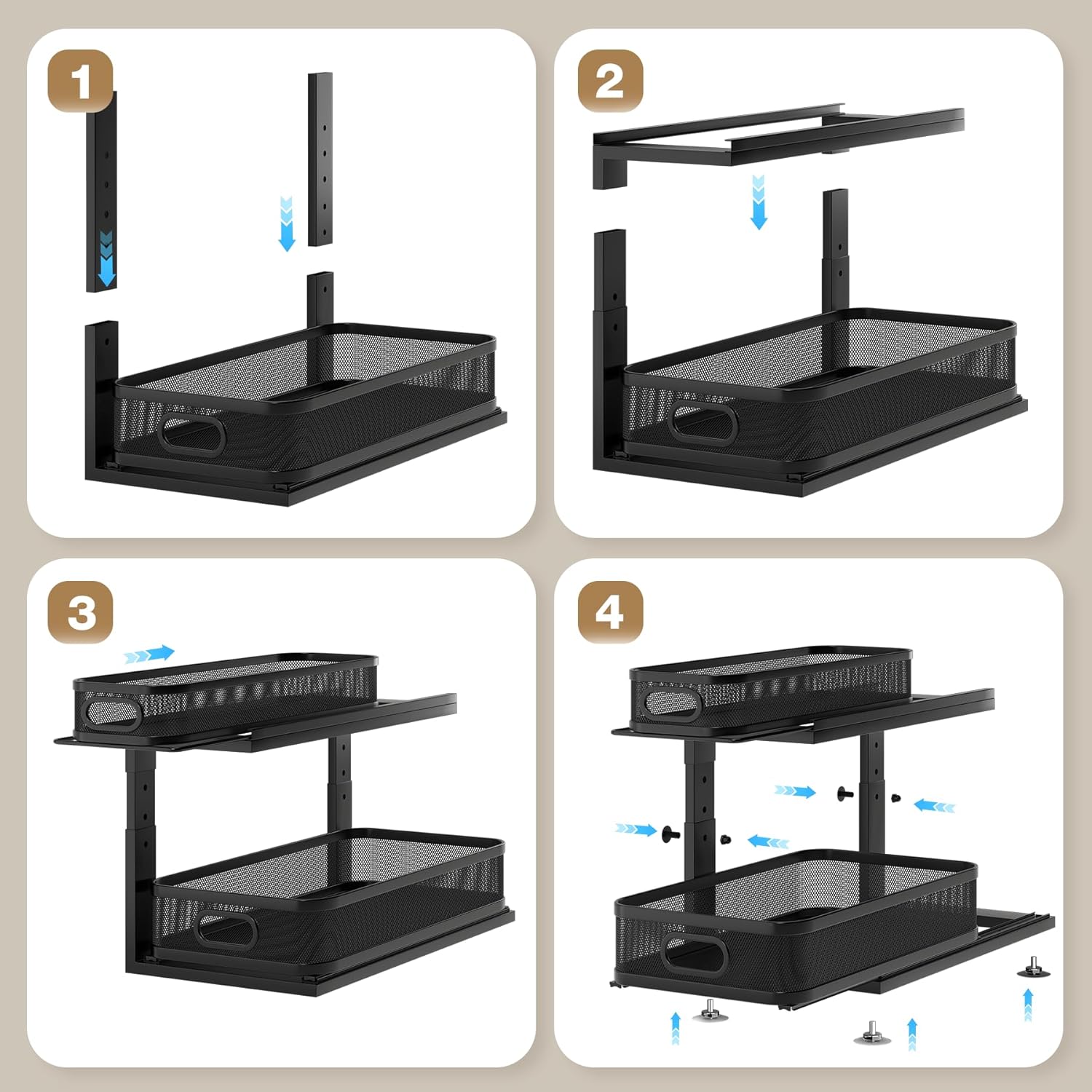 1

2

3

4