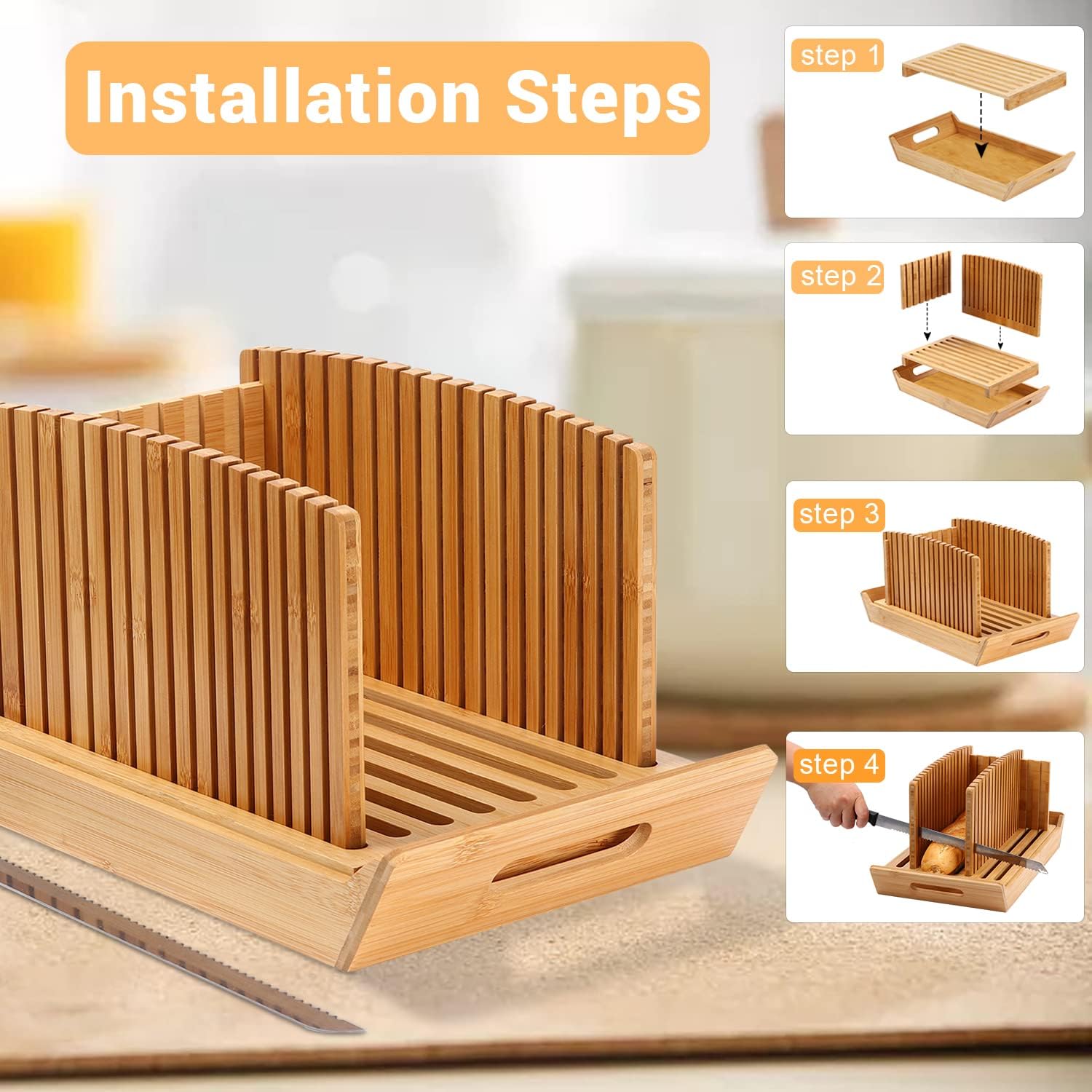 Installation Steps

step 1

step 2

step 3

step 4