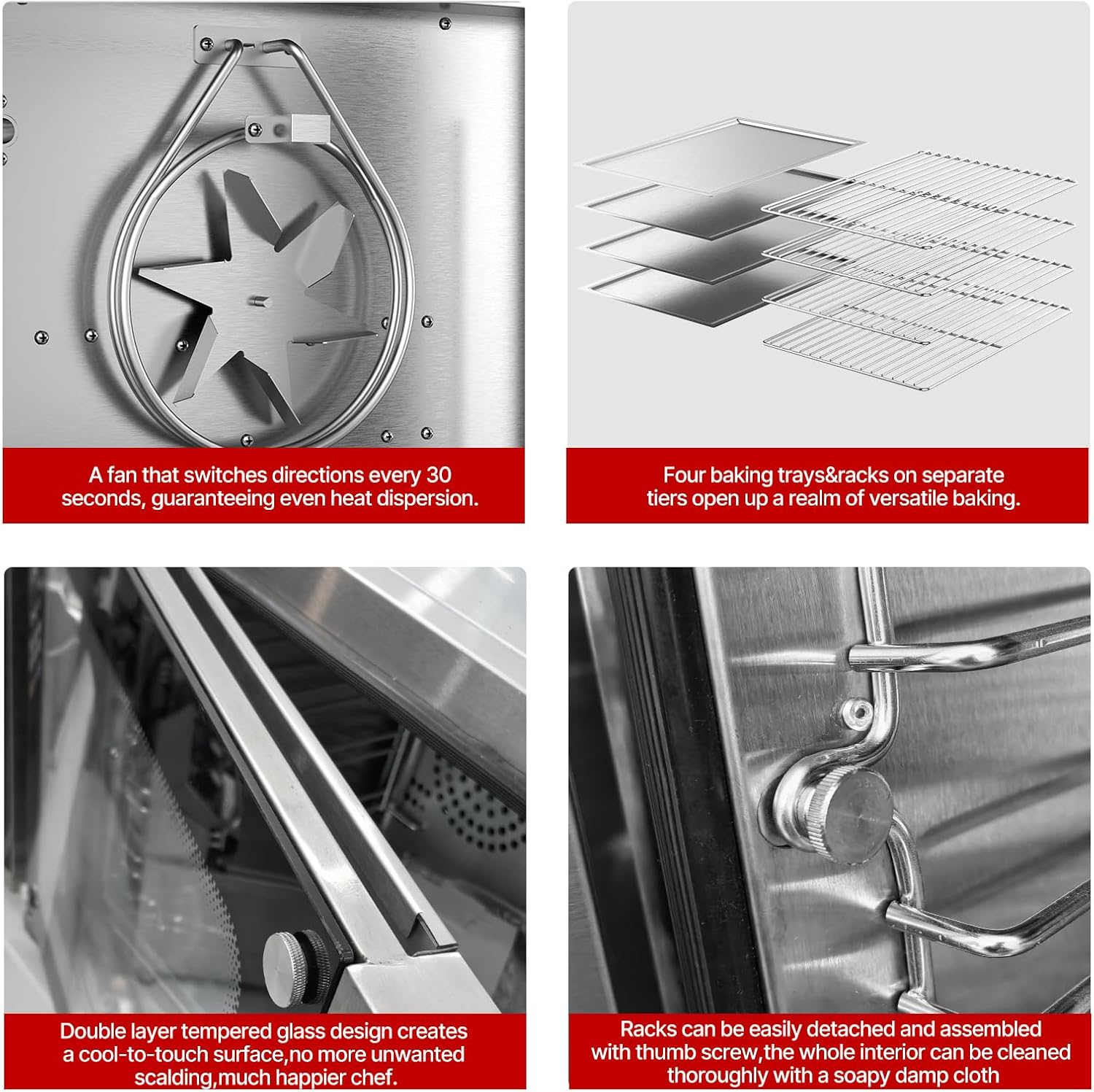 A fan that switches directions every 30 seconds, guaranteeing even heat dispersion.

Four baking trays&racks on separate tiers open up a realm of versatile baking.

Double layer tempered glass design creates a cool-to-touch surface,no more unwanted scalding,much happier chef.

Racks can be easily detached and assembled with thumb screw,the whole interior can be cleaned thoroughly with a soapy damp cloth