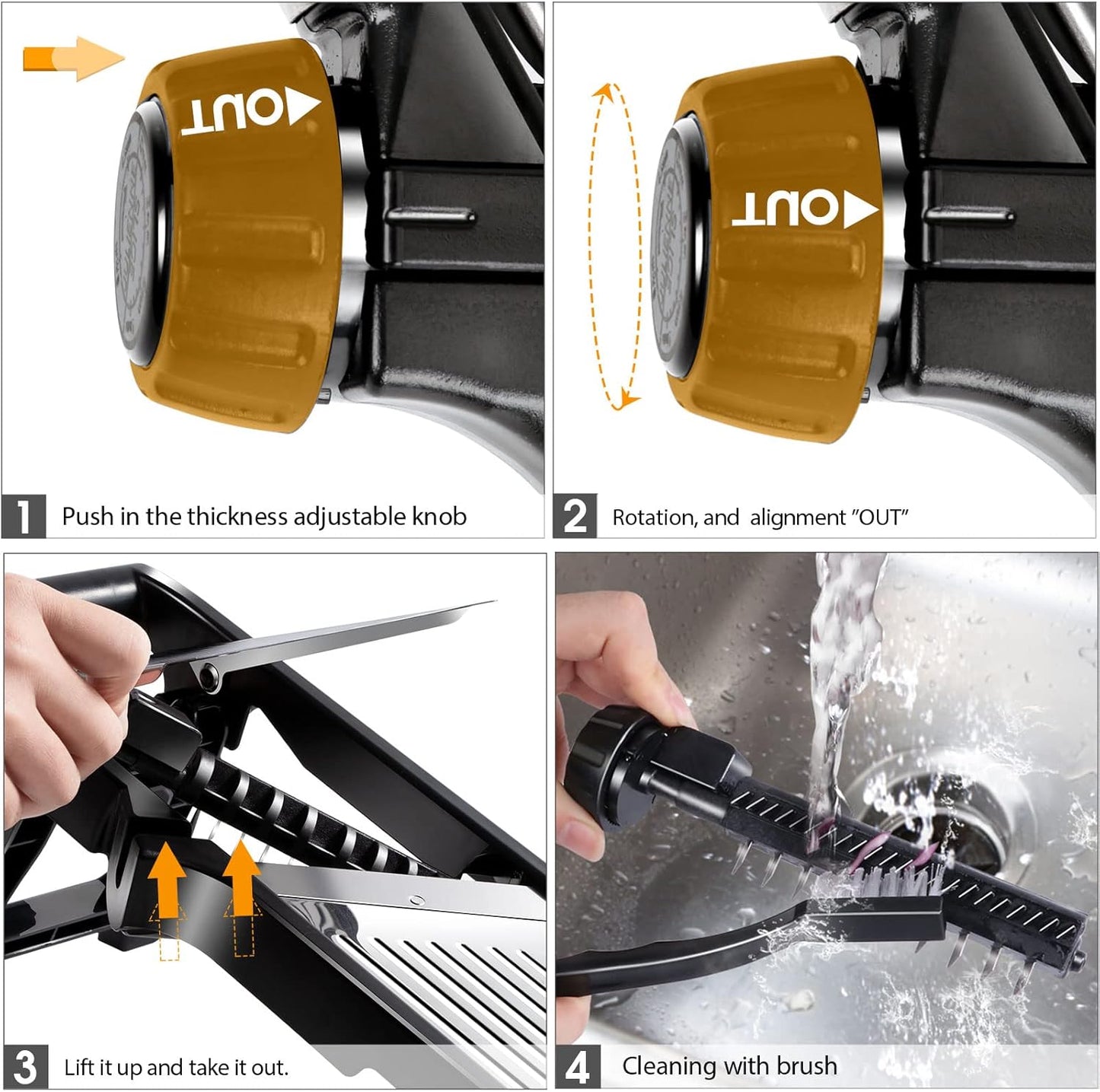 OUT

1 Push in the thickness adjustable knob

OUT

2 Rotation, and alignment "OUT"

3 Lift it up and take it out.

4 Cleaning with brush