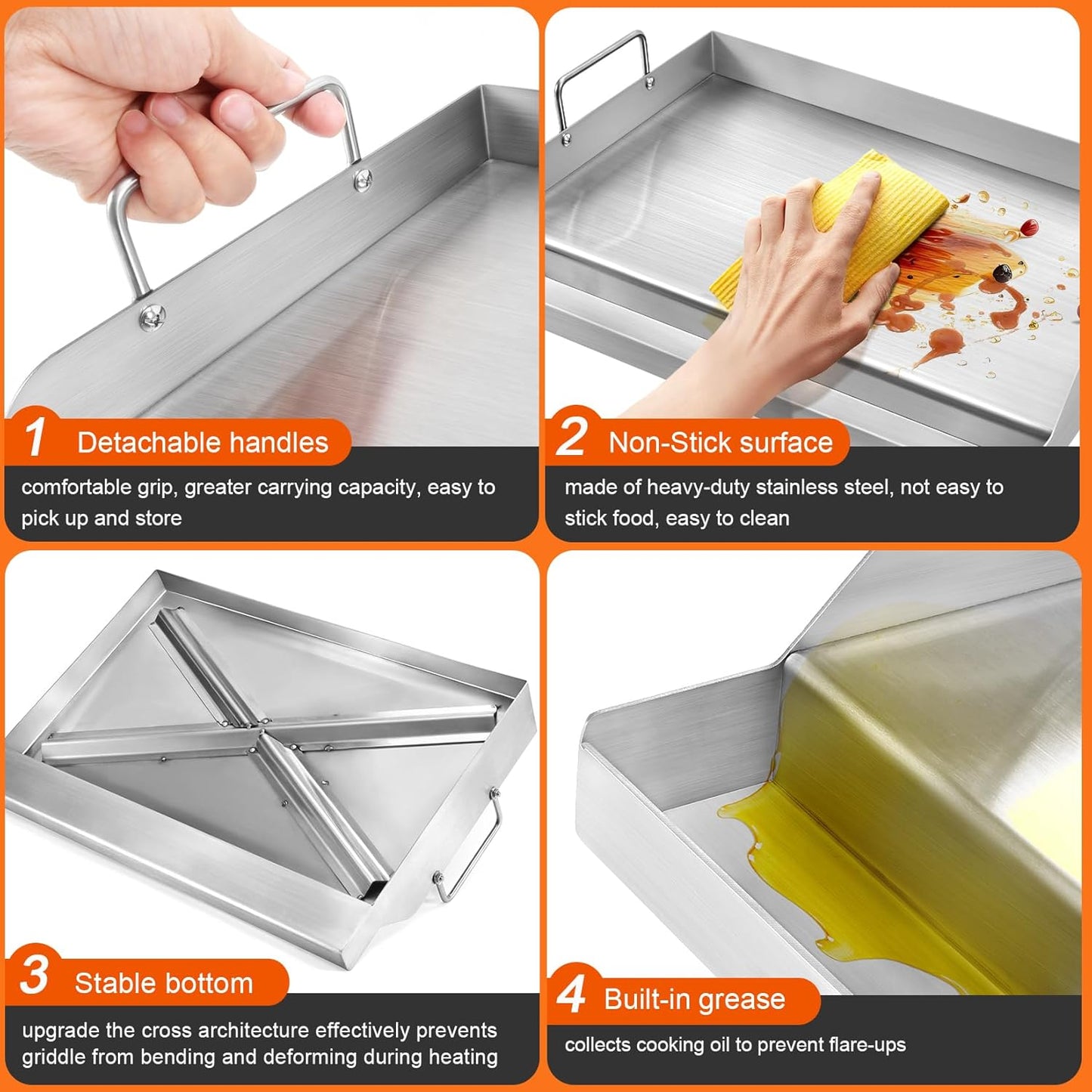 1 Detachable handles

comfortable grip, greater carrying capacity, easy to pick up and store

2 Non-Stick surface

made of heavy-duty stainless steel, not easy to stick food, easy to clean

3 Stable bottom

upgrade the cross architecture effectively prevents griddle from bending and deforming during heating

4 Built-in grease

collects cooking oil to prevent flare-ups