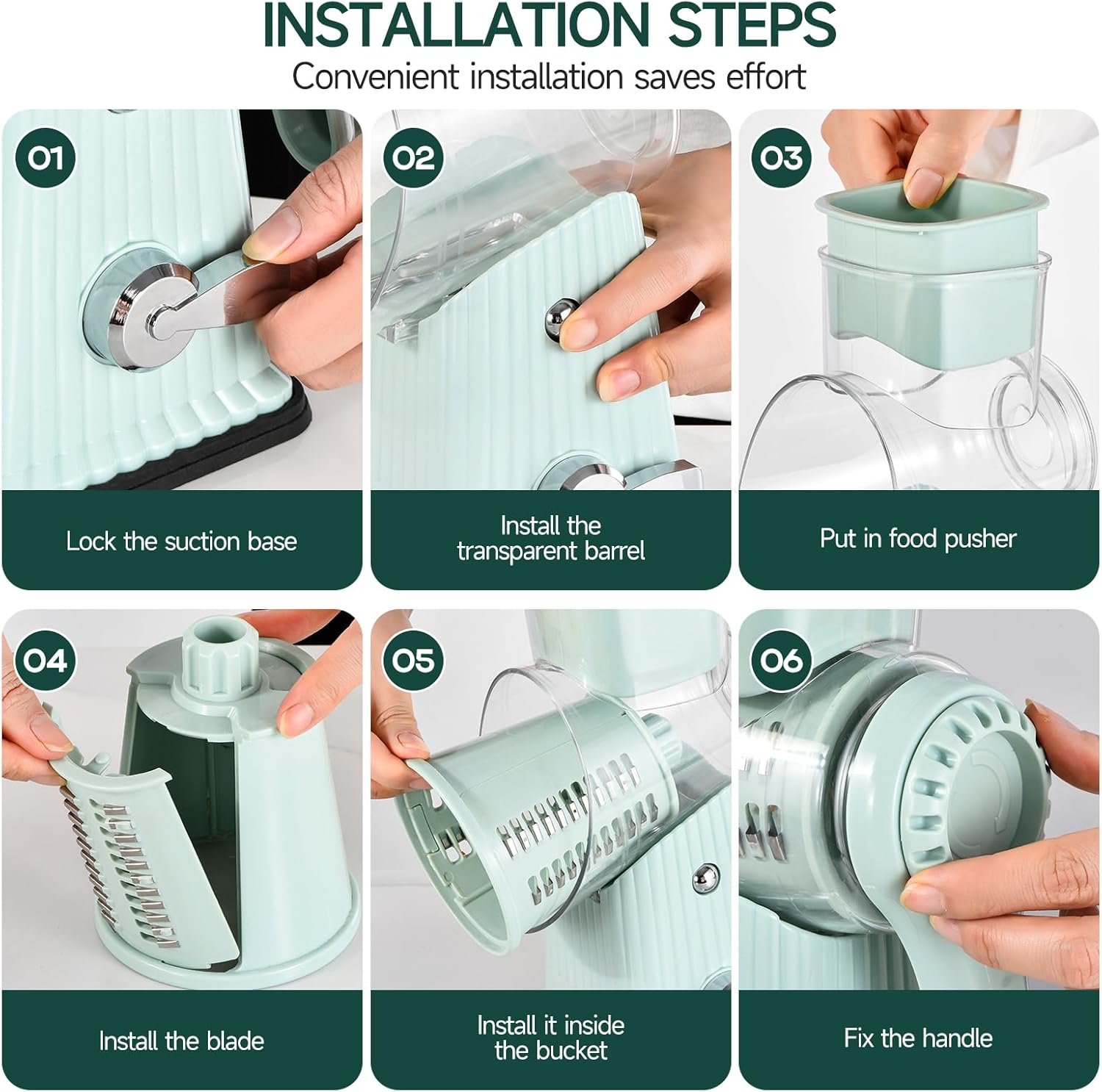 INSTALLATION STEPS
Convenient installation saves effort

01
Lock the suction base

02
Install the transparent barrel

03
Put in food pusher

04
Install the blade

05
Install it inside the bucket

06
Fix the handle