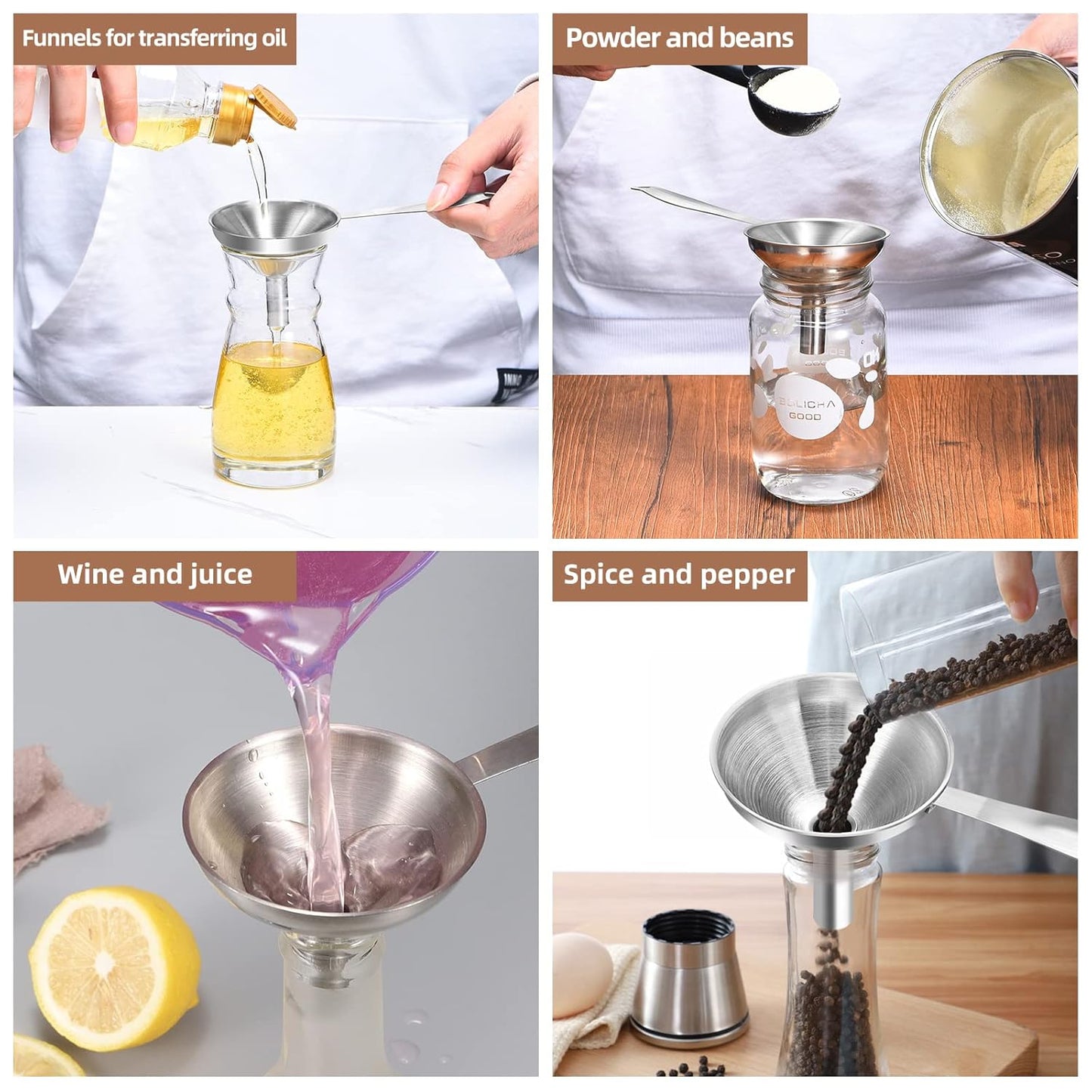 Funnels for transferring oil

Powder and beans

BOLICHA
GOOD

Wine and juice

Spice and pepper