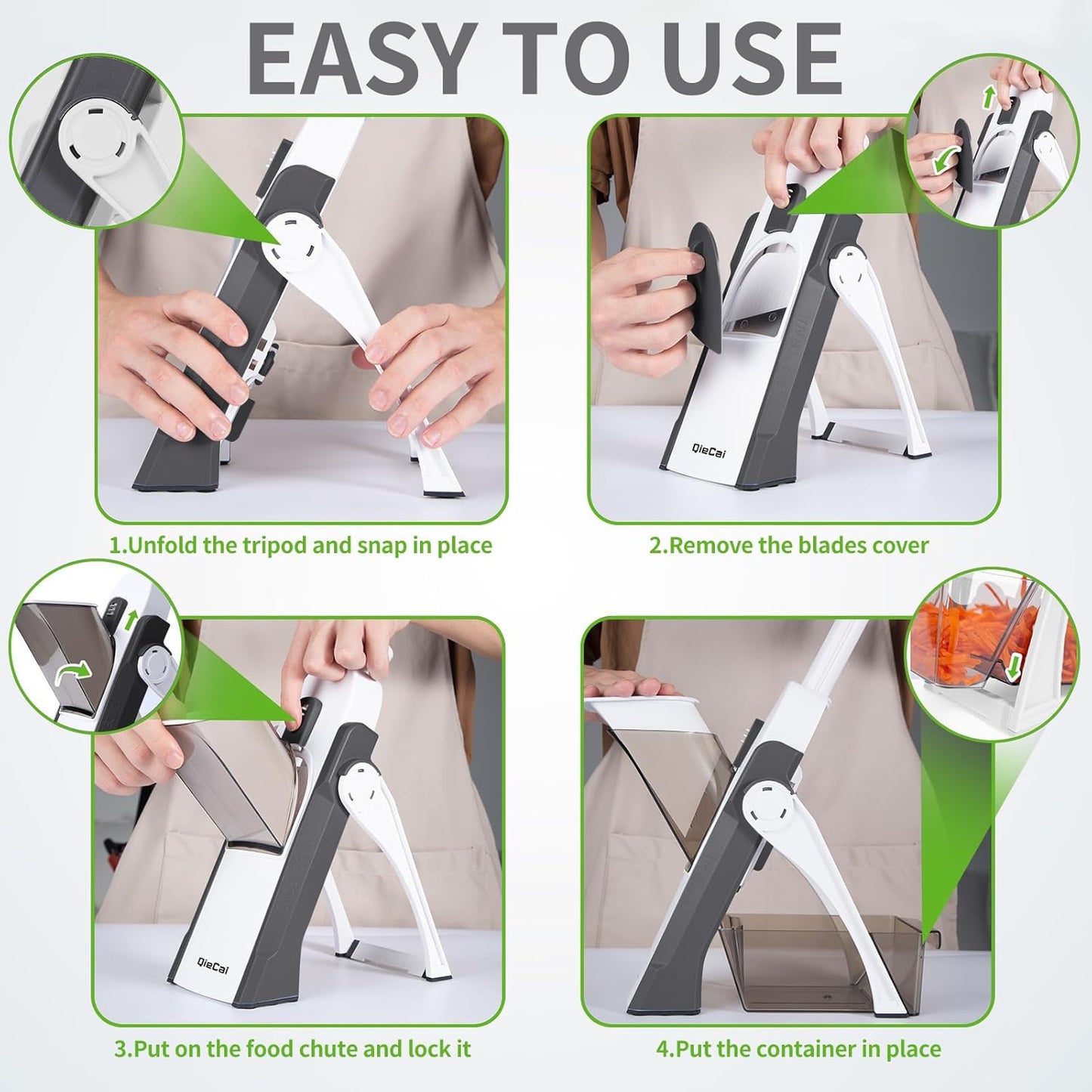 EASY TO USE

QieCai

1.Unfold the tripod and snap in place

2.Remove the blades cover

QieCai

3.Put on the food chute and lock it

4.Put the container in place