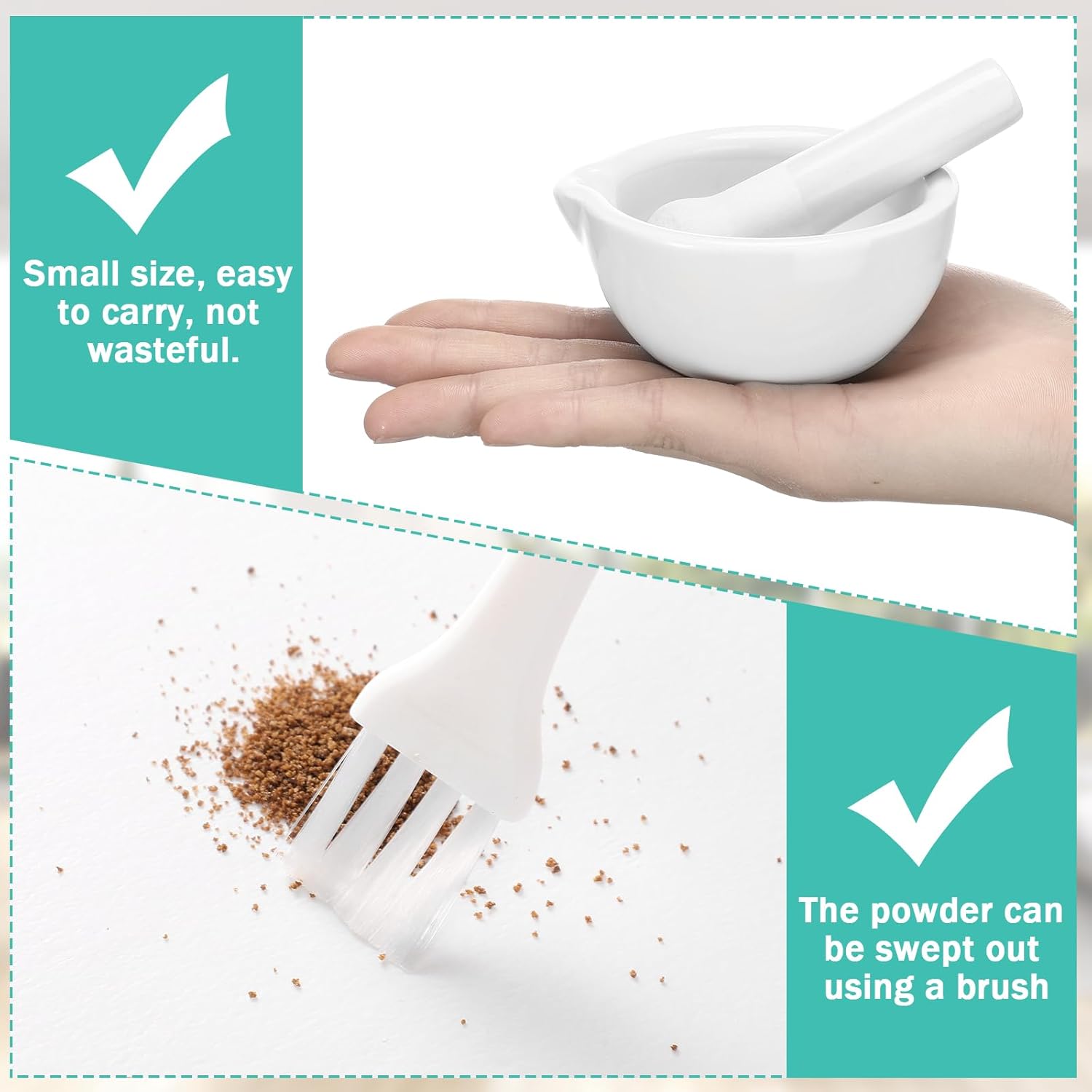 Small size, easy to carry, not wasteful.

The powder can be swept out using a brush