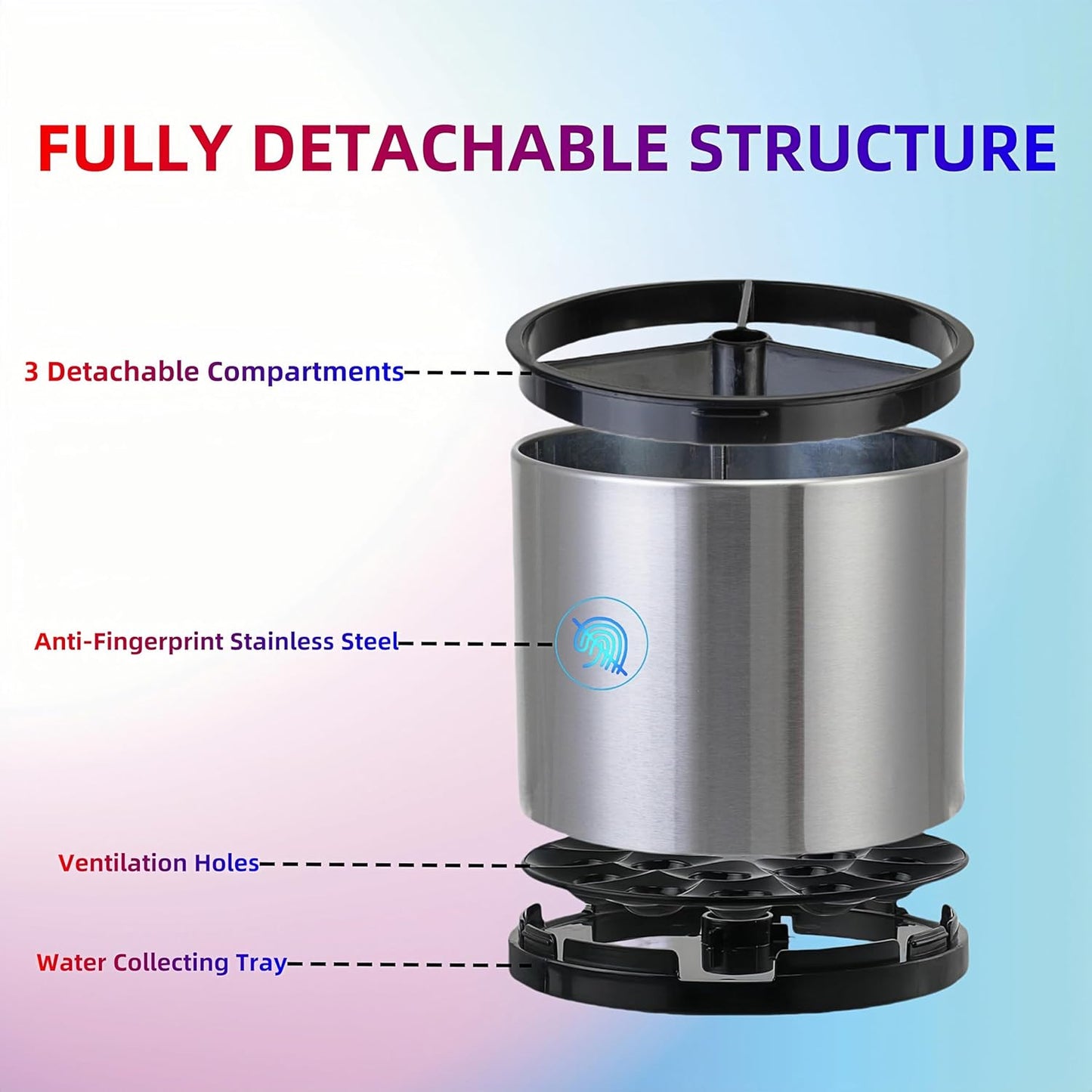 FULLY DETACHABLE STRUCTURE

3 Detachable Compartments

Anti-Fingerprint Stainless Steel

Ventilation Holes

Water Collecting Tray