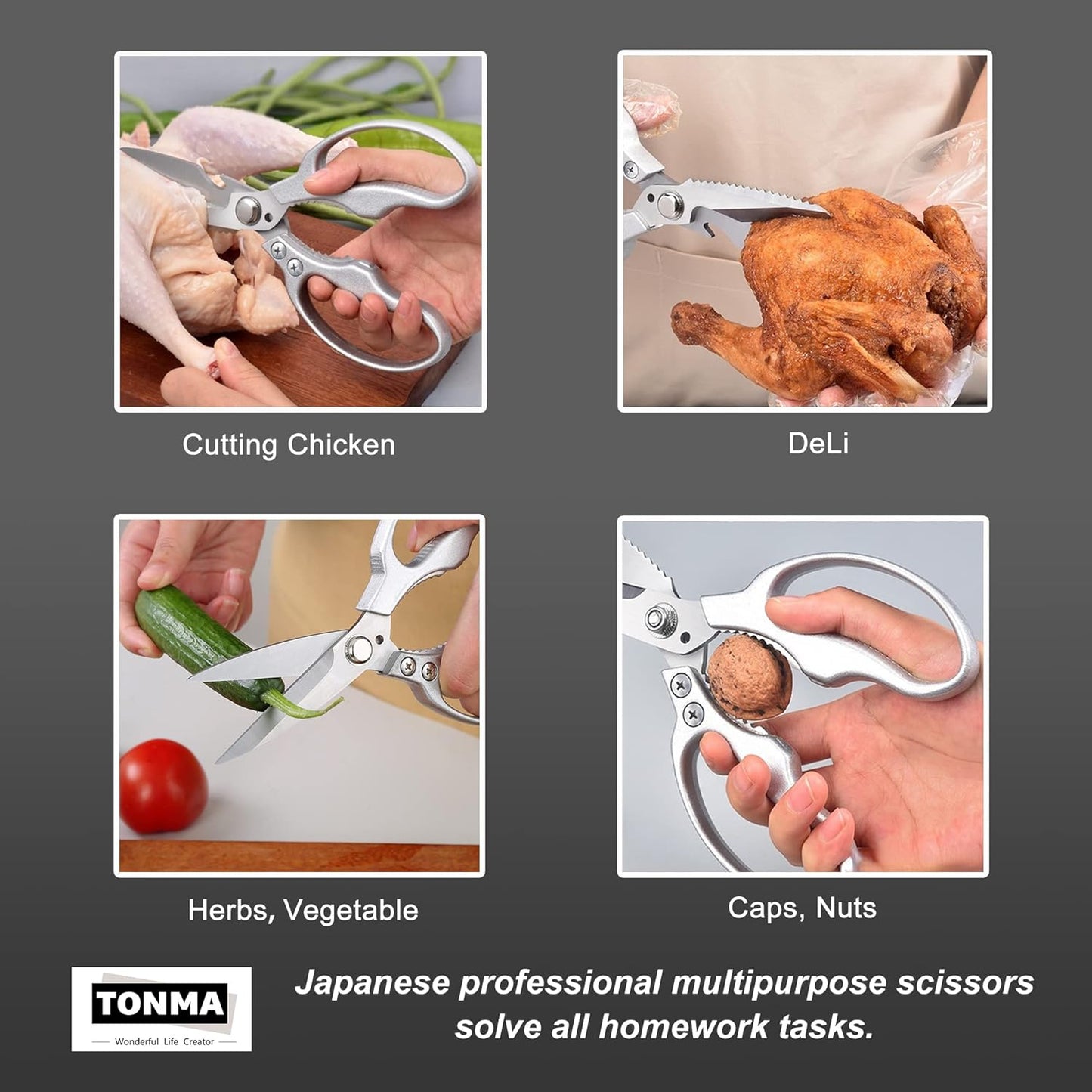 Cutting Chicken

DeLi

Herbs, Vegetable

Caps, Nuts

TONMA
Wonderful Life Creator

Japanese professional multipurpose scissors solve all homework tasks.