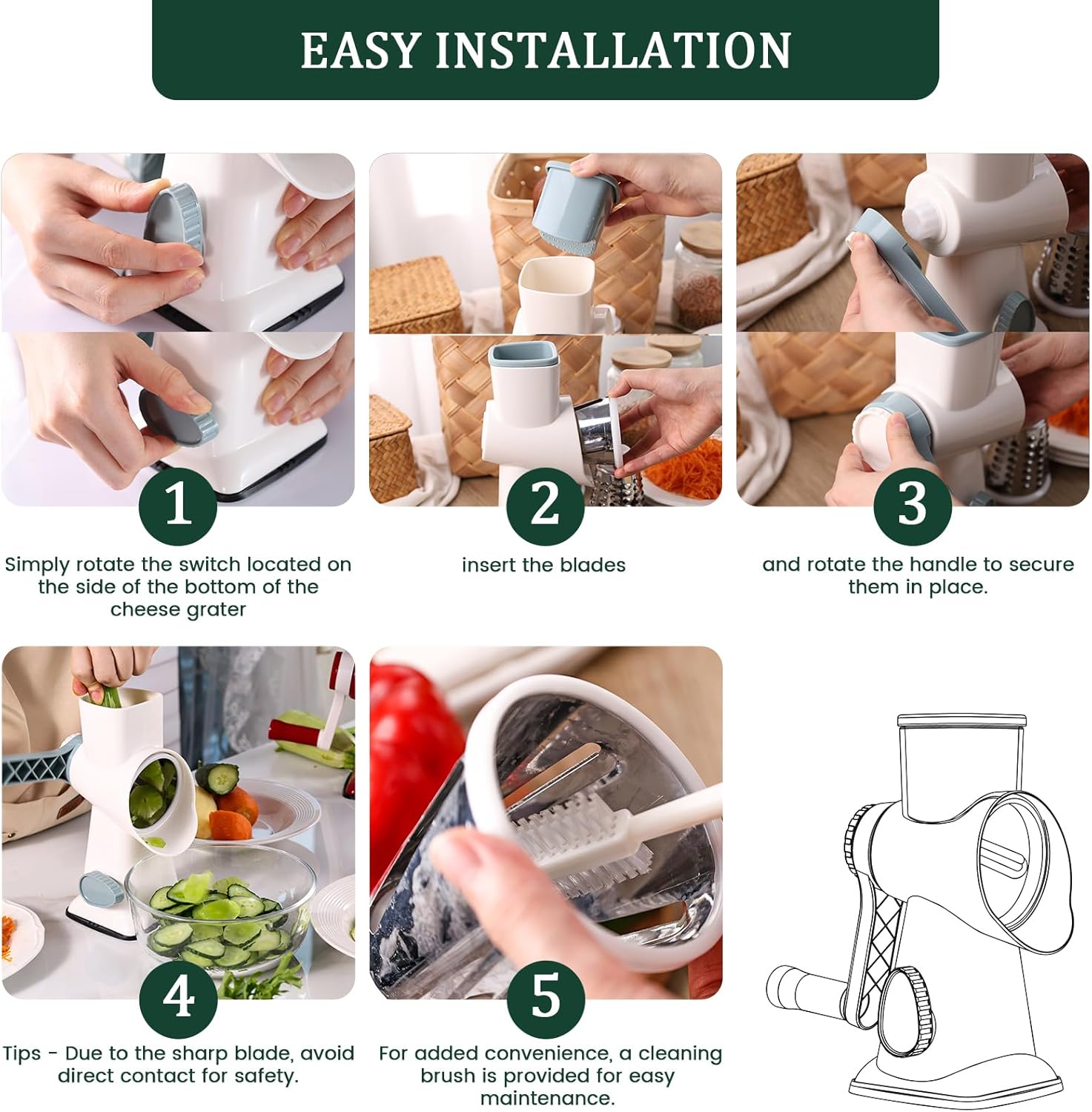 EASY INSTALLATION

1

Simply rotate the switch located on the side of the bottom of the cheese grater

2

insert the blades

3

and rotate the handle to secure them in place.

4

Tips - Due to the sharp blade, avoid direct contact for safety.

5

For added convenience, a cleaning brush is provided for easy maintenance.