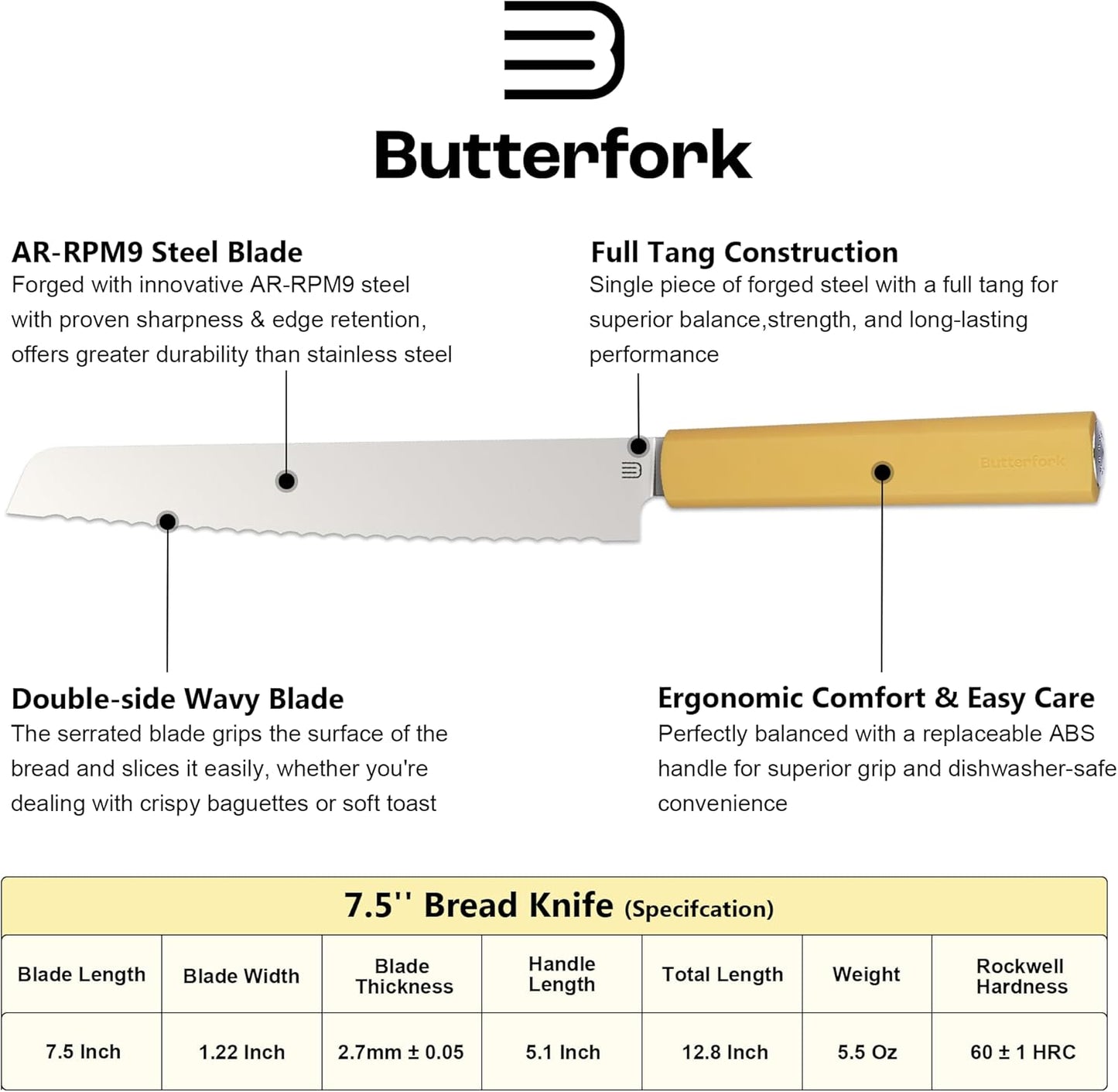 Butterfork

AR-RPM9 Steel Blade
Forged with innovative AR-RPM9 steel with proven sharpness & edge retention, offers greater durability than stainless steel

Full Tang Construction
Single piece of forged steel with a full tang for superior balance,strength, and long-lasting performance

Butterfork

Double-side Wavy Blade
The serrated blade grips the surface of the bread and slices it easily, whether you're dealing with crispy baguettes or soft toast

Ergonomic Comfort & Easy Care
Perfectly balanced with a replaceable ABS handle for superior grip and dishwasher-safe convenience

7.5'' Bread Knife (Specifcation)

| Blade Length | Blade Width | Blade Thickness | Handle Length | Total Length | Weight | Rockwell Hardness |
|---|---|---|---|---|---|---|
| 7.5 Inch | 1.22 Inch | 2.7mm ± 0.05 | 5.1 Inch | 12.8 Inch | 5.5 Oz | 60 ± 1 HRC |