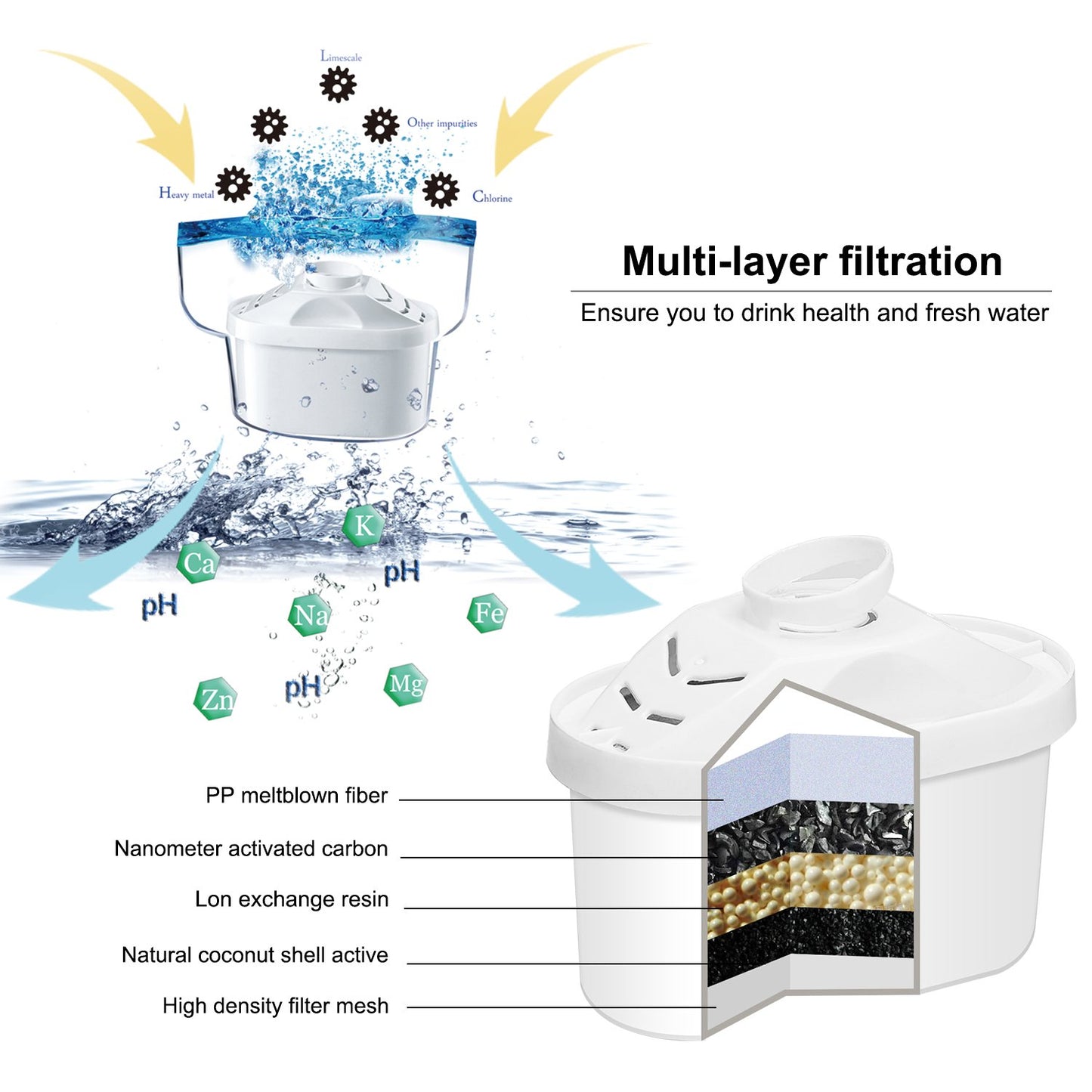 Limescale

Other impurities

Heavy metal

Chlorine

Multi-layer filtration

Ensure you to drink health and fresh water

K

Ca

pH

pH

Na

Fe

Zn

pH

Mg

PP meltblown fiber

Nanometer activated carbon

Lon exchange resin

Natural coconut shell active

High density filter mesh