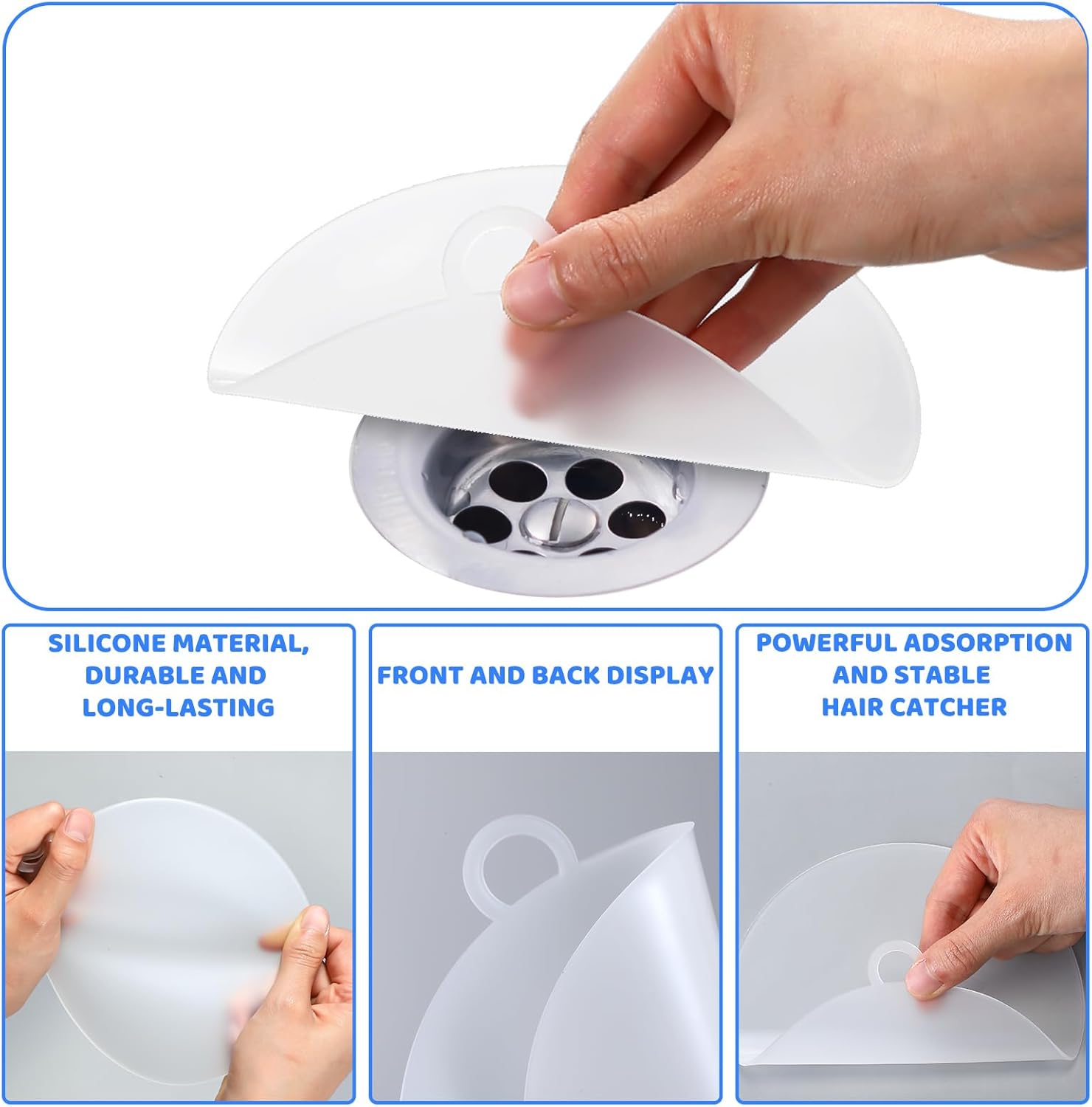 SILICONE MATERIAL, DURABLE AND LONG-LASTING

FRONT AND BACK DISPLAY

POWERFUL ADSORPTION AND STABLE HAIR CATCHER