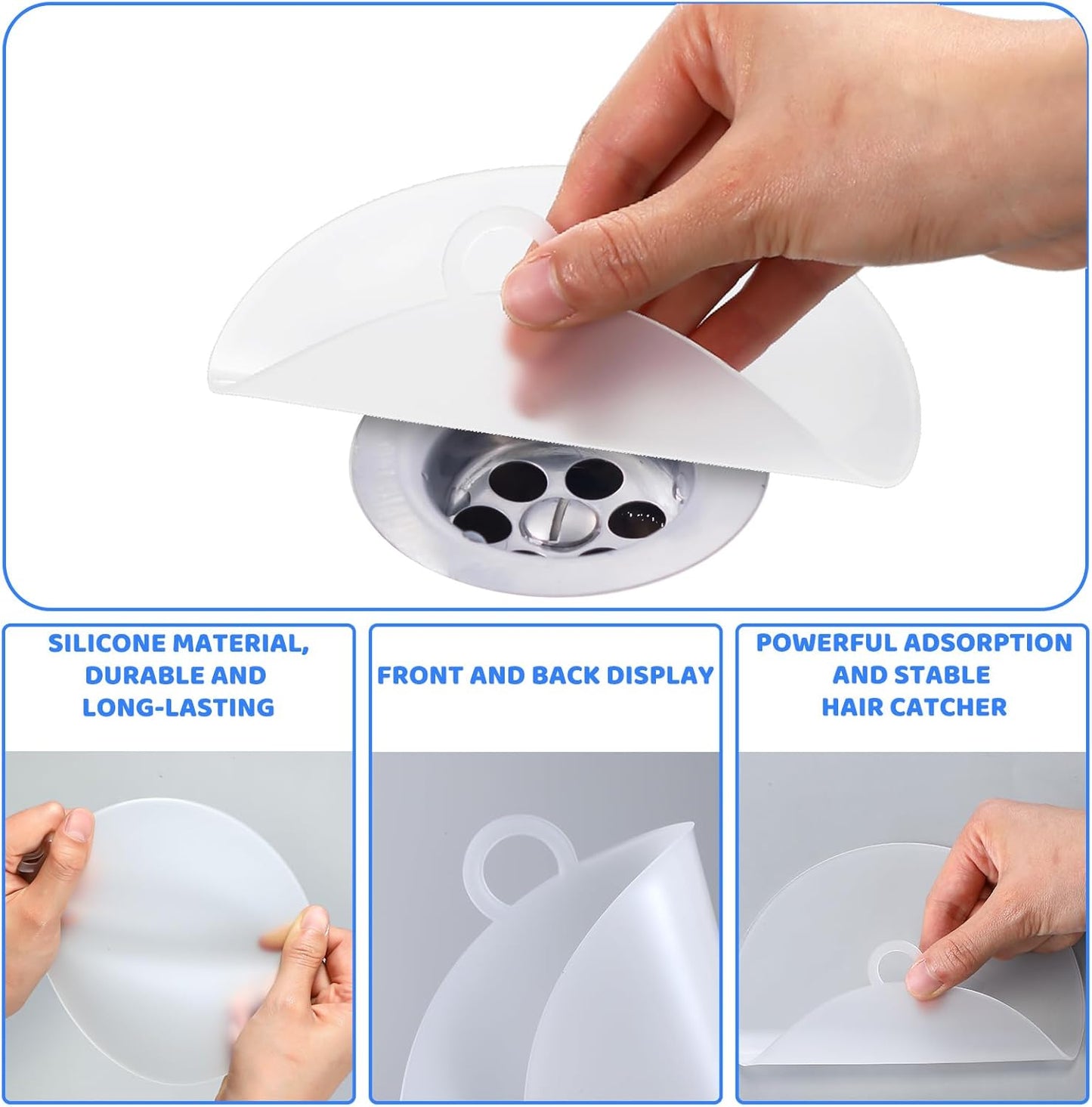 SILICONE MATERIAL, DURABLE AND LONG-LASTING

FRONT AND BACK DISPLAY

POWERFUL ADSORPTION AND STABLE HAIR CATCHER