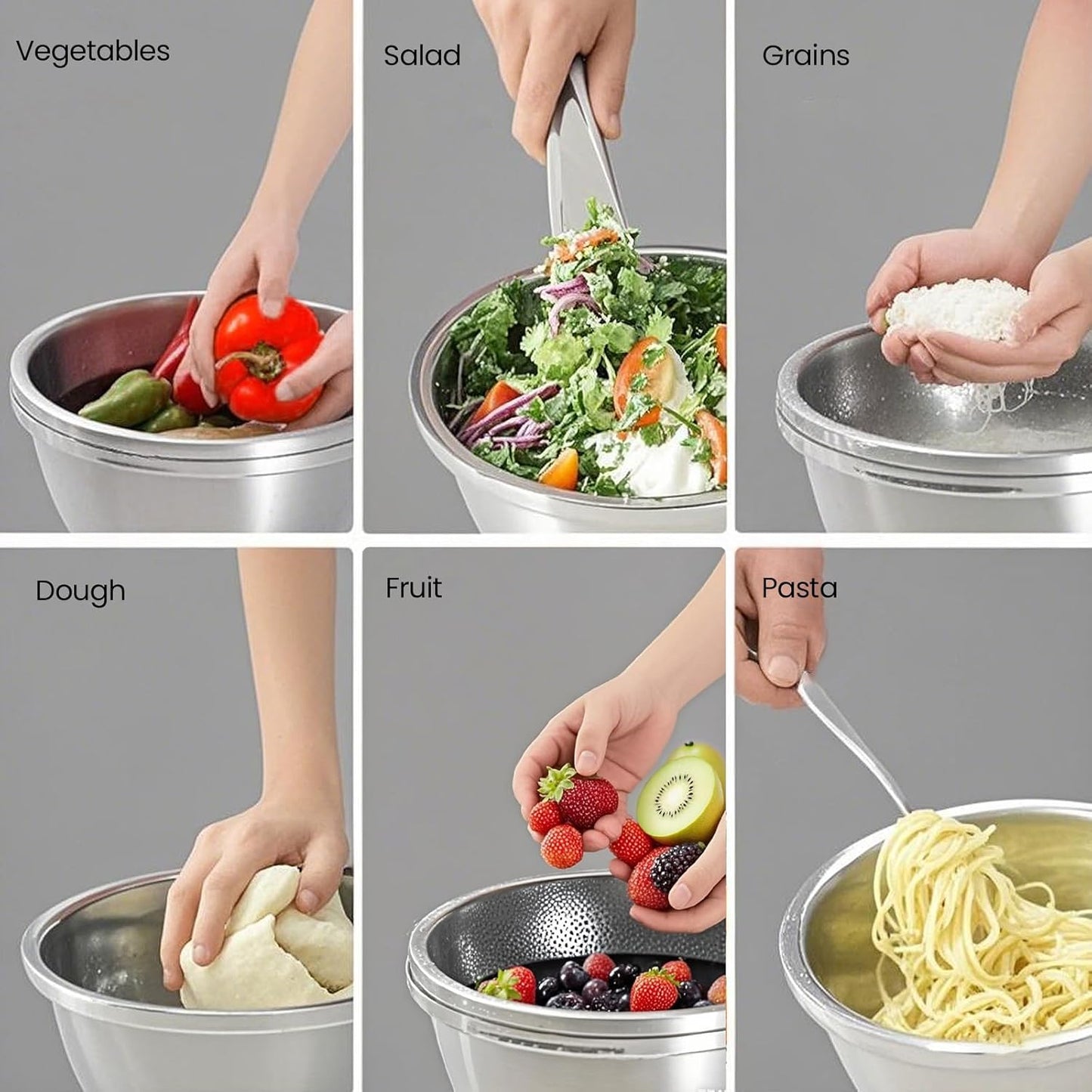 Vegetables

Salad

Grains

Dough

Fruit

Pasta