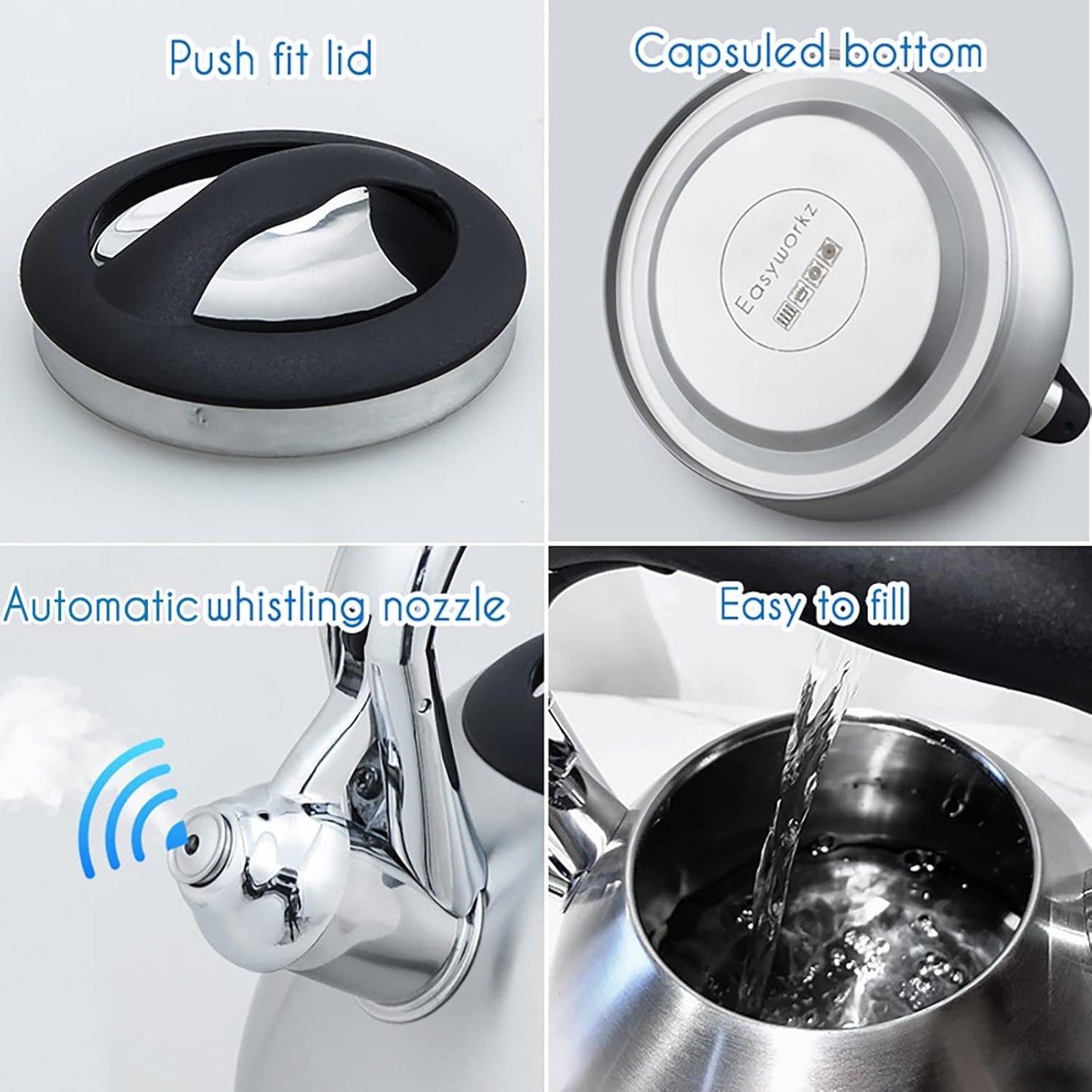 Push fit lid

Capsuled bottom

Easyworkz

Automatic whistling nozzle

Easy to fill