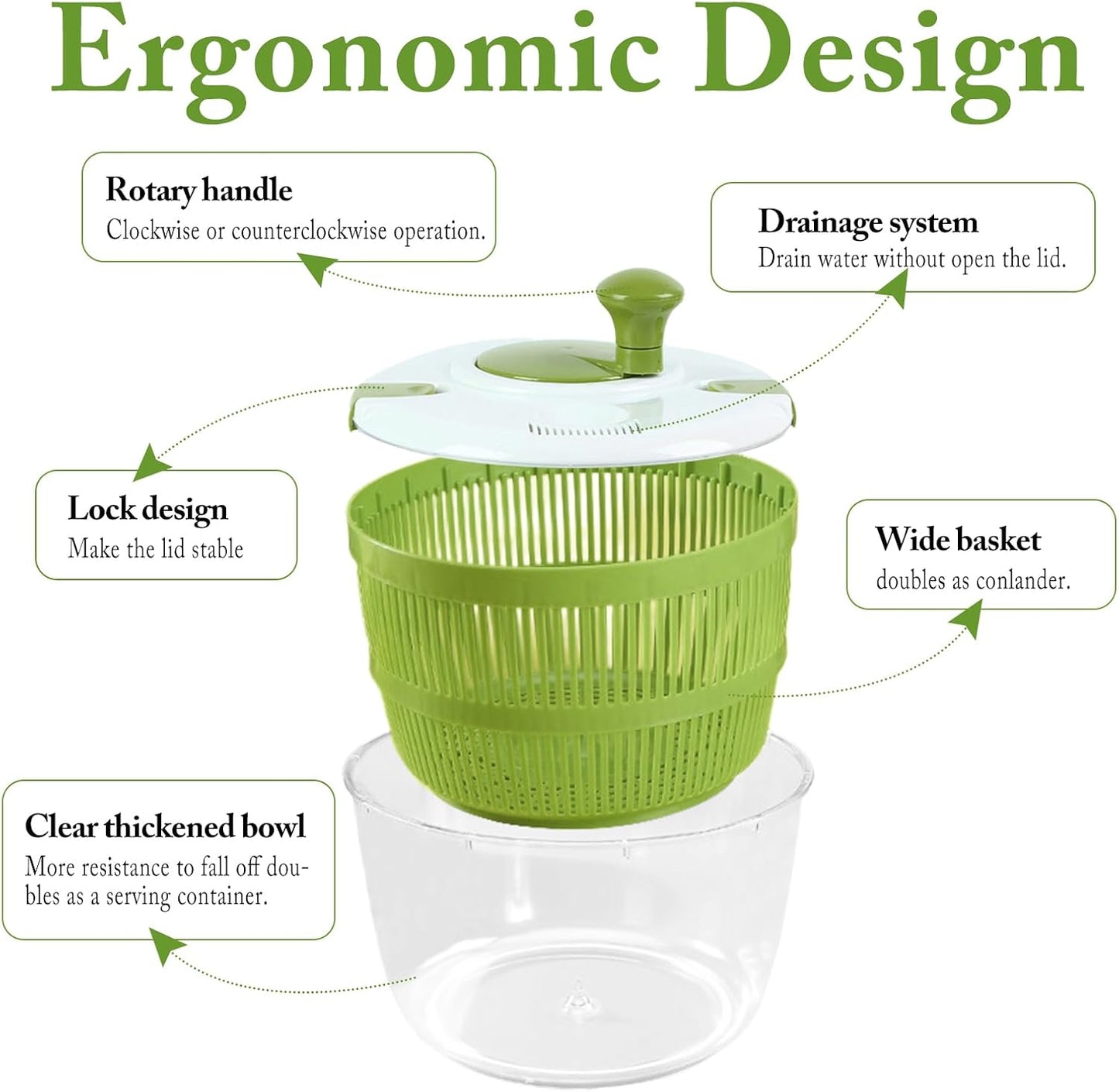 Ergonomic Design

Rotary handle
Clockwise or counterclockwise operation.

Drainage system
Drain water without open the lid.

Lock design
Make the lid stable

Wide basket
doubles as conlander.

Clear thickened bowl
More resistance to fall off doubles as a serving container.