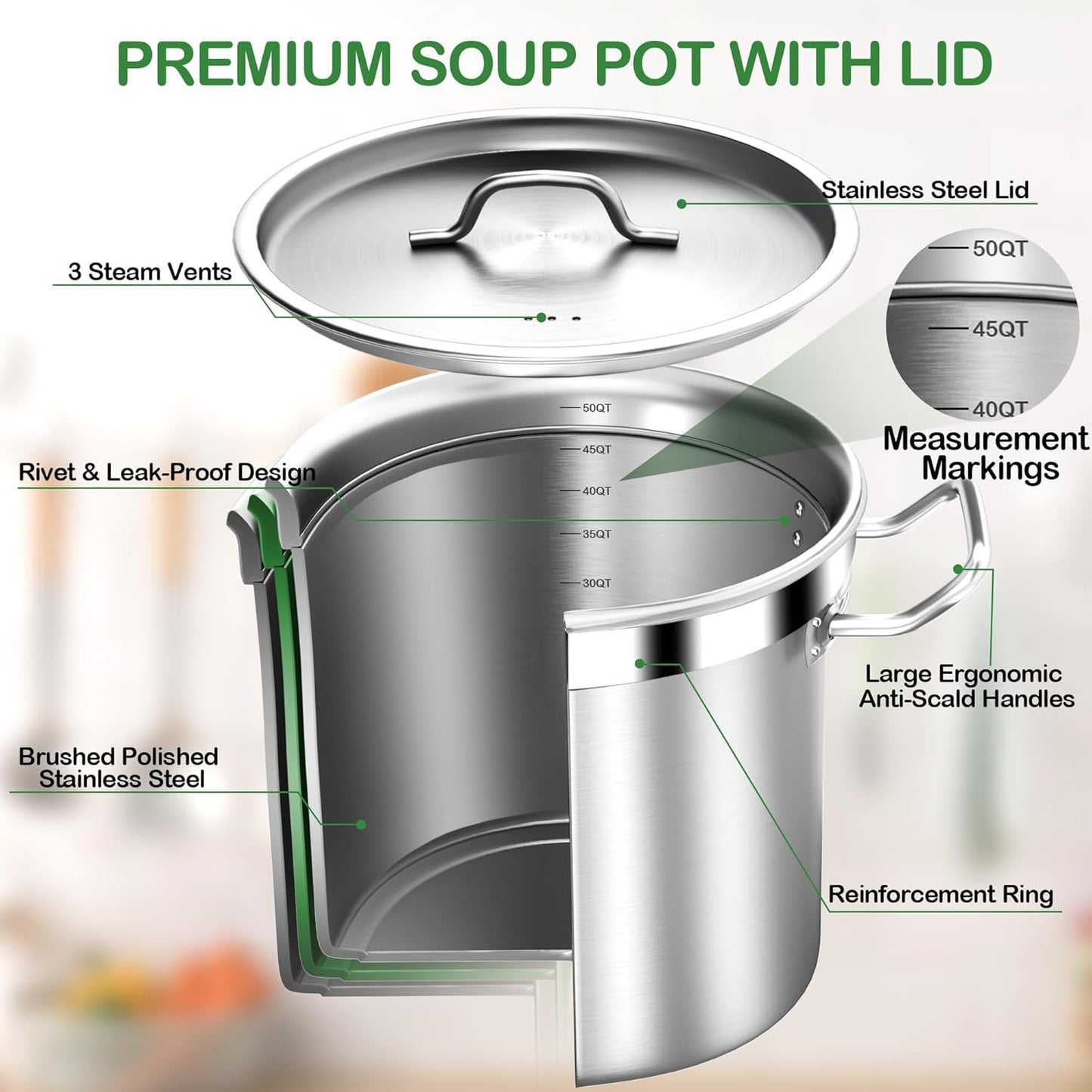 PREMIUM SOUP POT WITH LID

Stainless Steel Lid

3 Steam Vents

50QT
45QT
40QT

Measurement Markings

50QT
45QT
40QT
35QT
30QT

Rivet & Leak-Proof Design

Large Ergonomic Anti-Scald Handles

Brushed Polished Stainless Steel

Reinforcement Ring