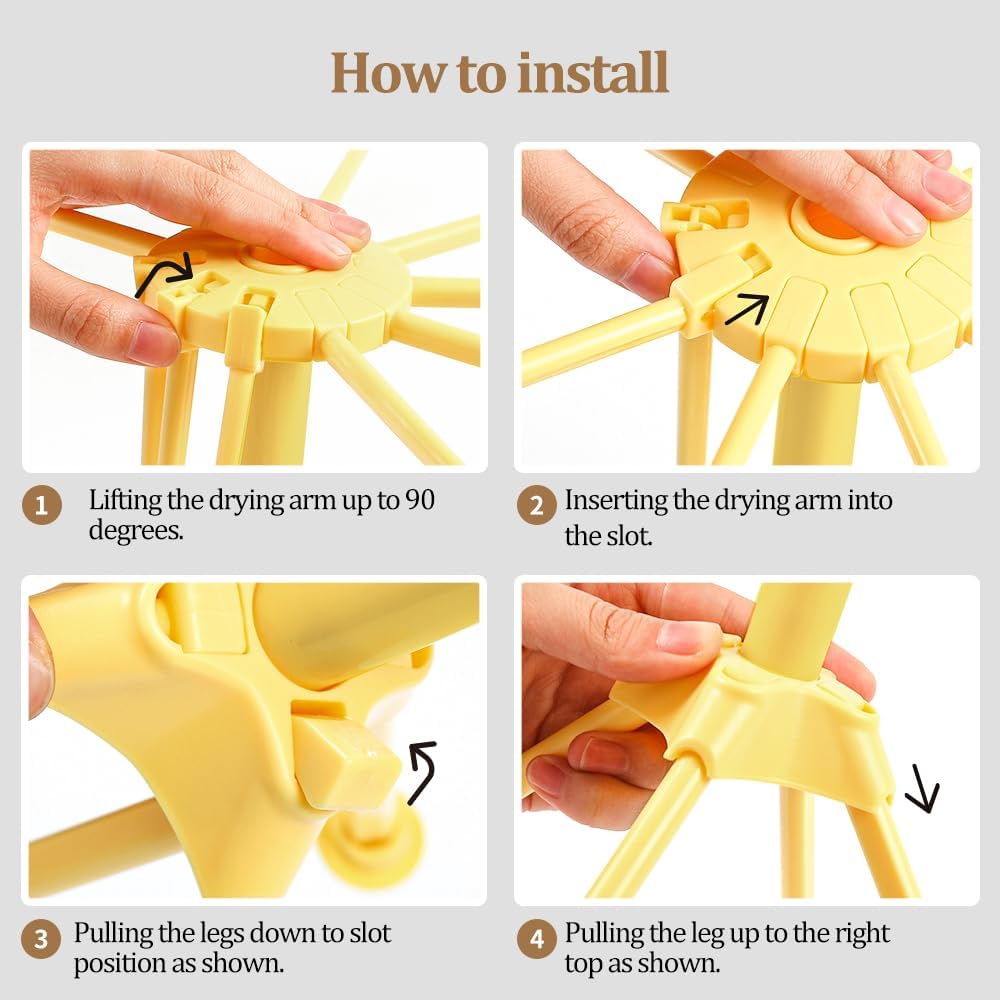 How to install

1 Lifting the drying arm up to 90 degrees.

2 Inserting the drying arm into the slot.

3 Pulling the legs down to slot position as shown.

4 Pulling the leg up to the right top as shown.