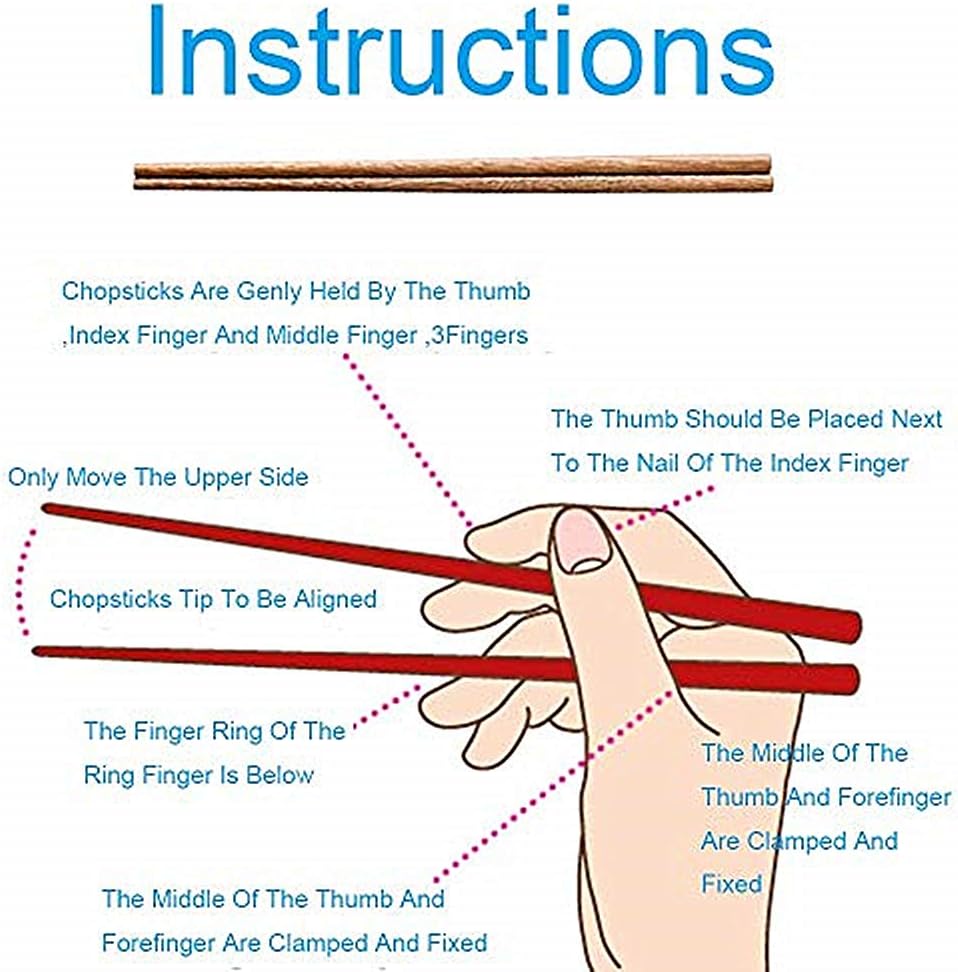 Instructions

Chopsticks Are Genly Held By The Thumb ,Index Finger And Middle Finger ,3Fingers

The Thumb Should Be Placed Next To The Nail Of The Index Finger

Only Move The Upper Side

Chopsticks Tip To Be Aligned

The Finger Ring Of The Ring Finger Is Below

The Middle Of The Thumb And Forefinger Are Clamped And Fixed

The Middle Of The Thumb And Forefinger Are Clamped And Fixed