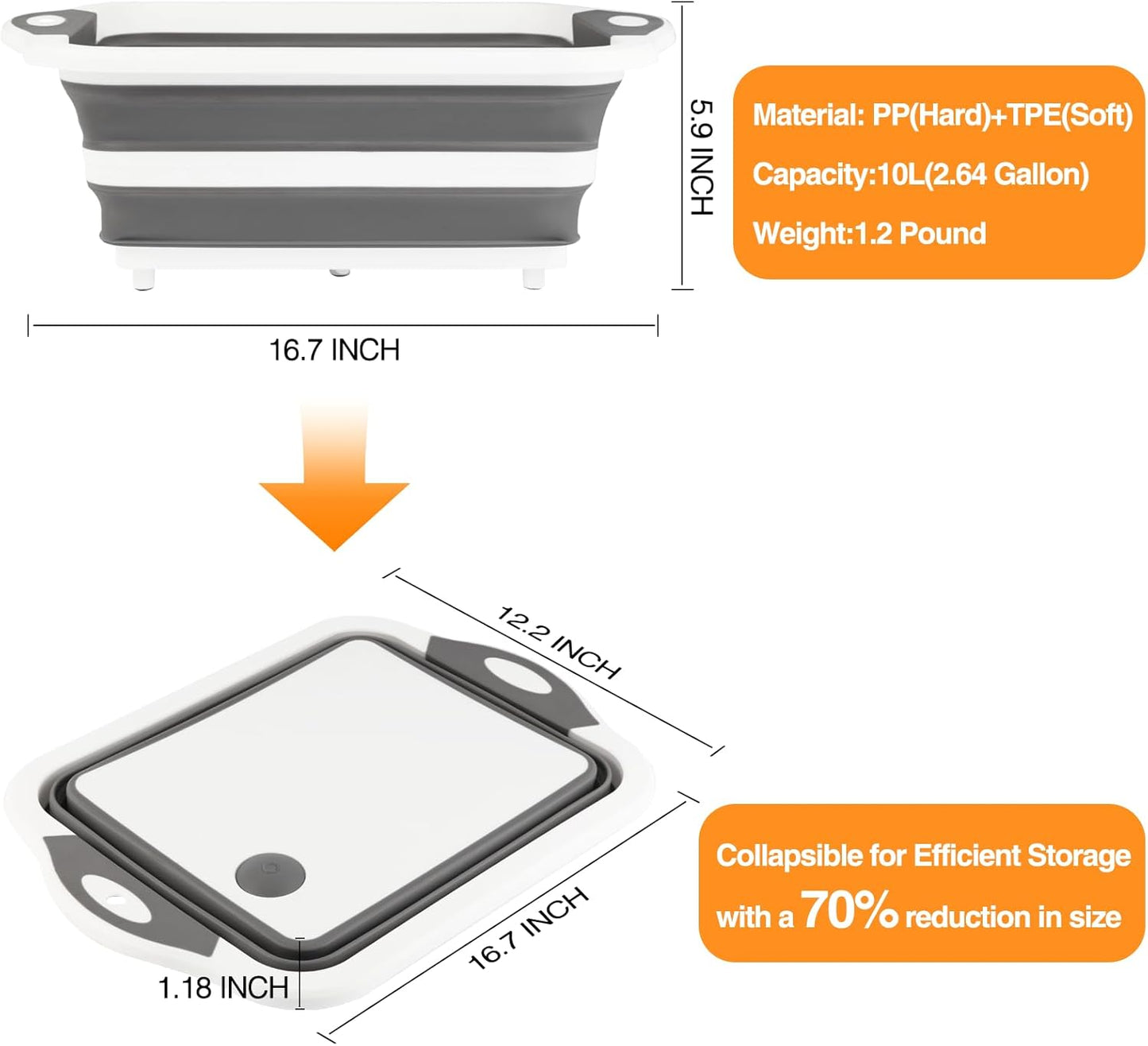 5.9 INCH

Material: PP(Hard)+TPE(Soft)

Capacity:10L(2.64 Gallon)

Weight:1.2 Pound

16.7 INCH

12.2 INCH

16.7 INCH

1.18 INCH

Collapsible for Efficient Storage with a 70% reduction in size