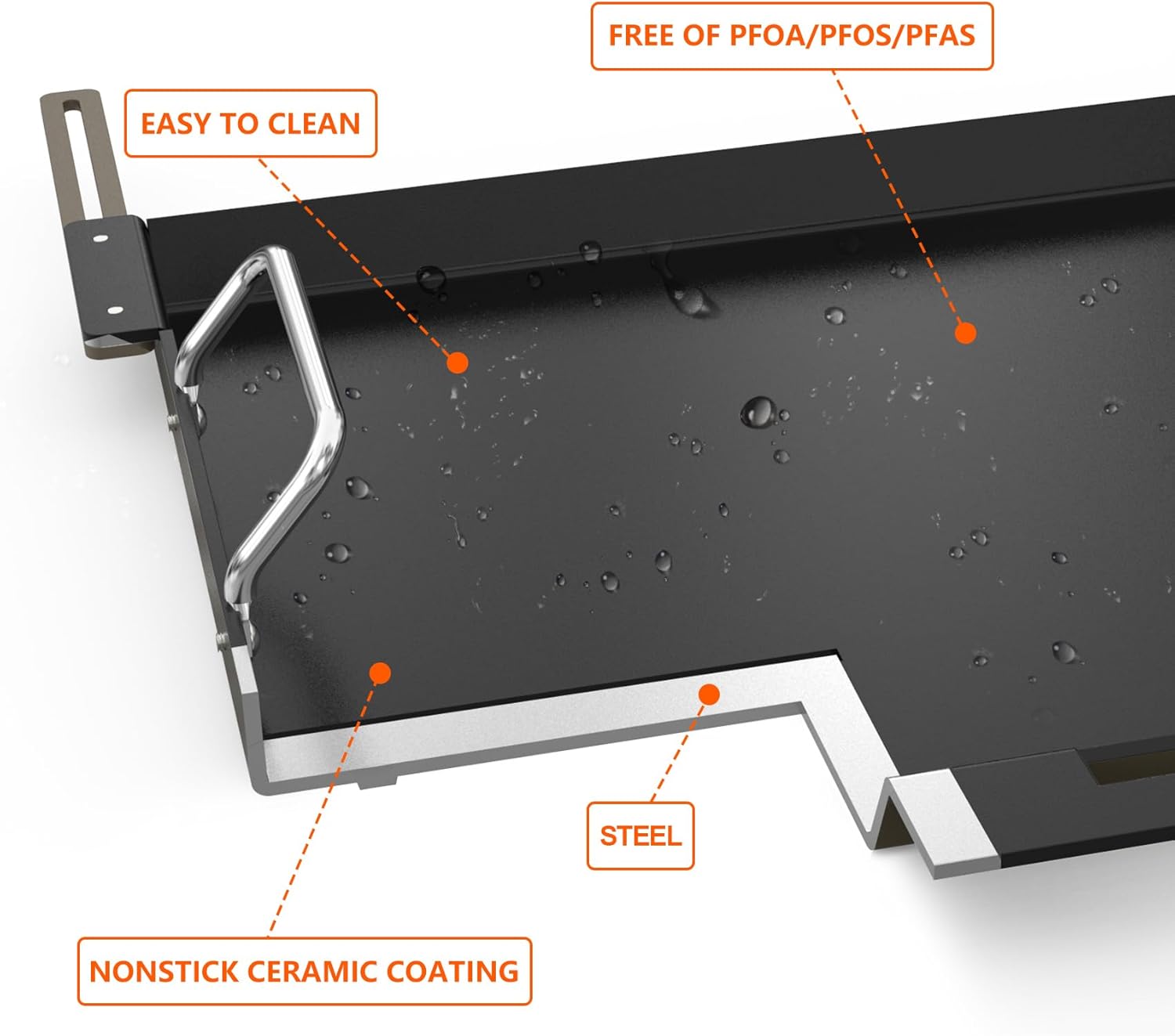 FREE OF PFOA/PFOS/PFAS

EASY TO CLEAN

STEEL

NONSTICK CERAMIC COATING