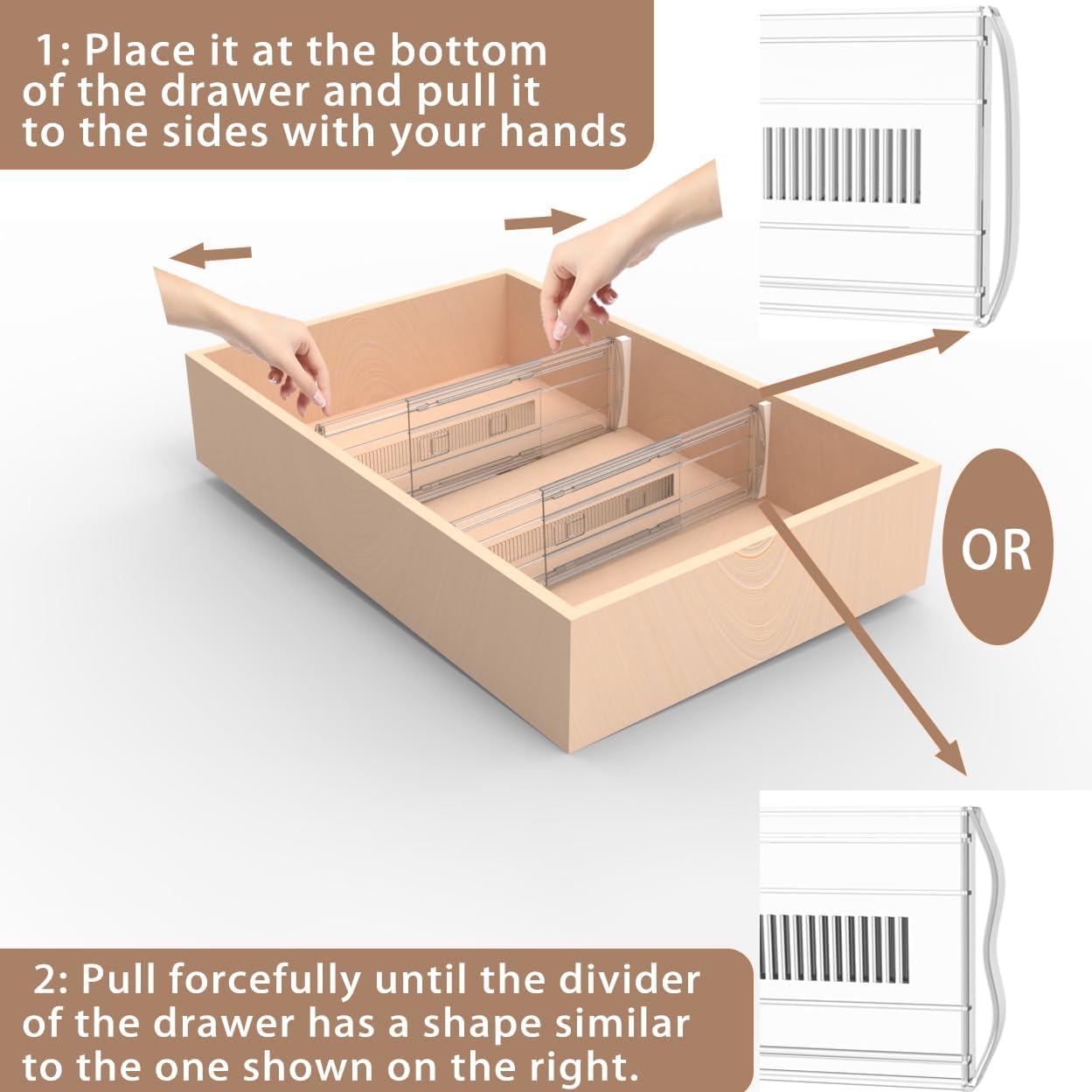 1: Place it at the bottom of the drawer and pull it to the sides with your hands

OR

2: Pull forcefully until the divider of the drawer has a shape similar to the one shown on the right.