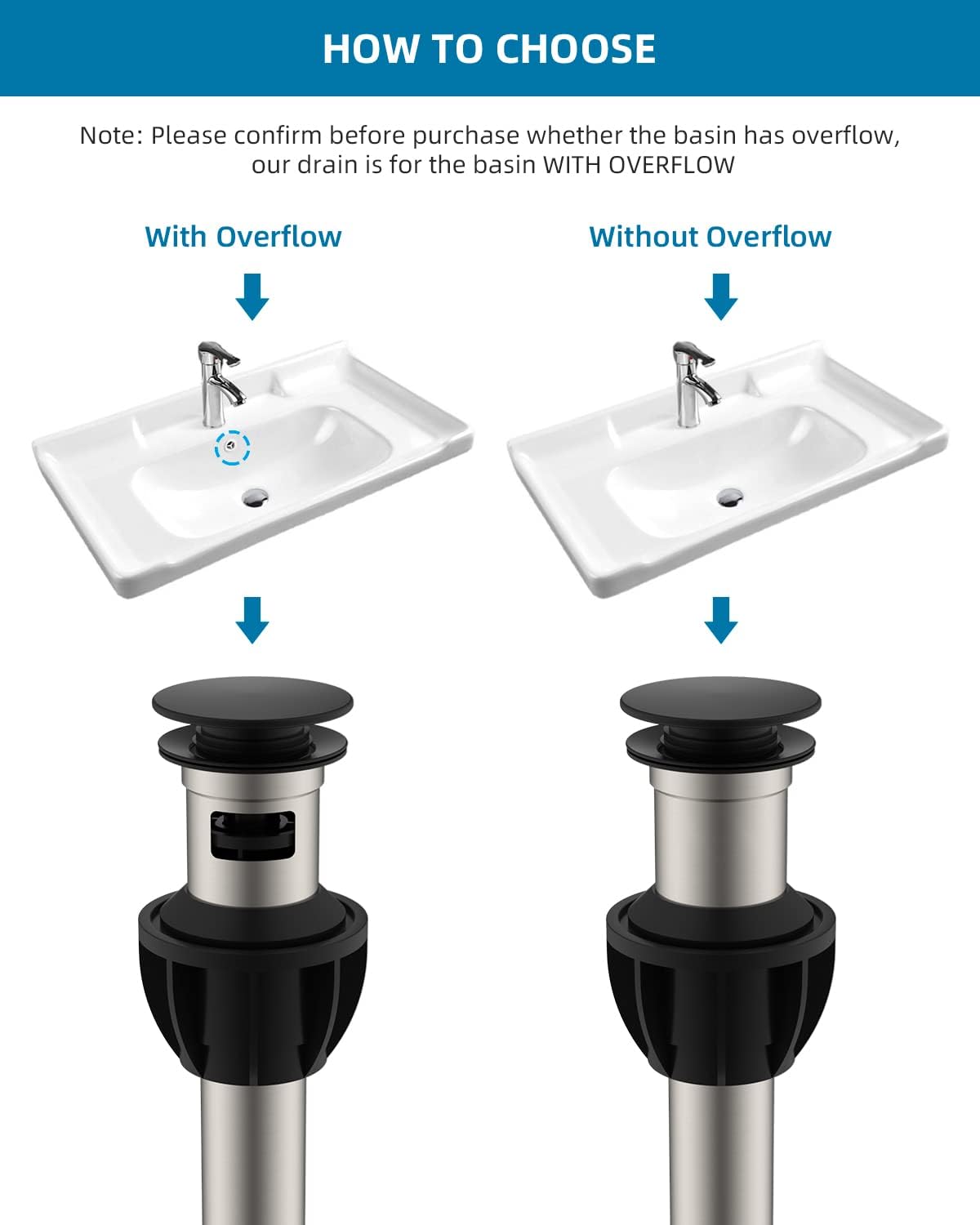 HOW TO CHOOSE

Note: Please confirm before purchase whether the basin has overflow, our drain is for the basin WITH OVERFLOW

With Overflow

Without Overflow