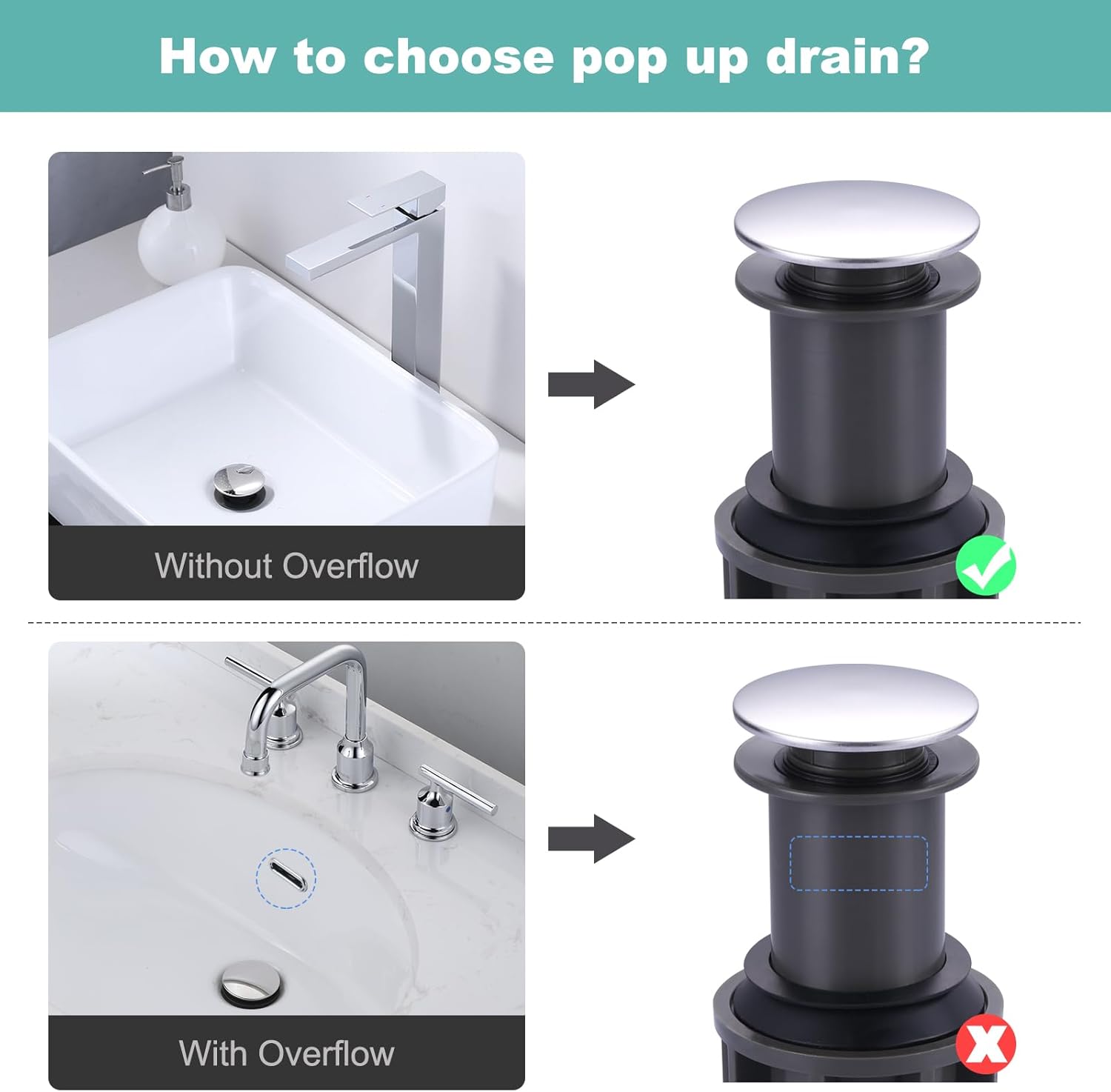 How to choose pop up drain?

Without Overflow

With Overflow