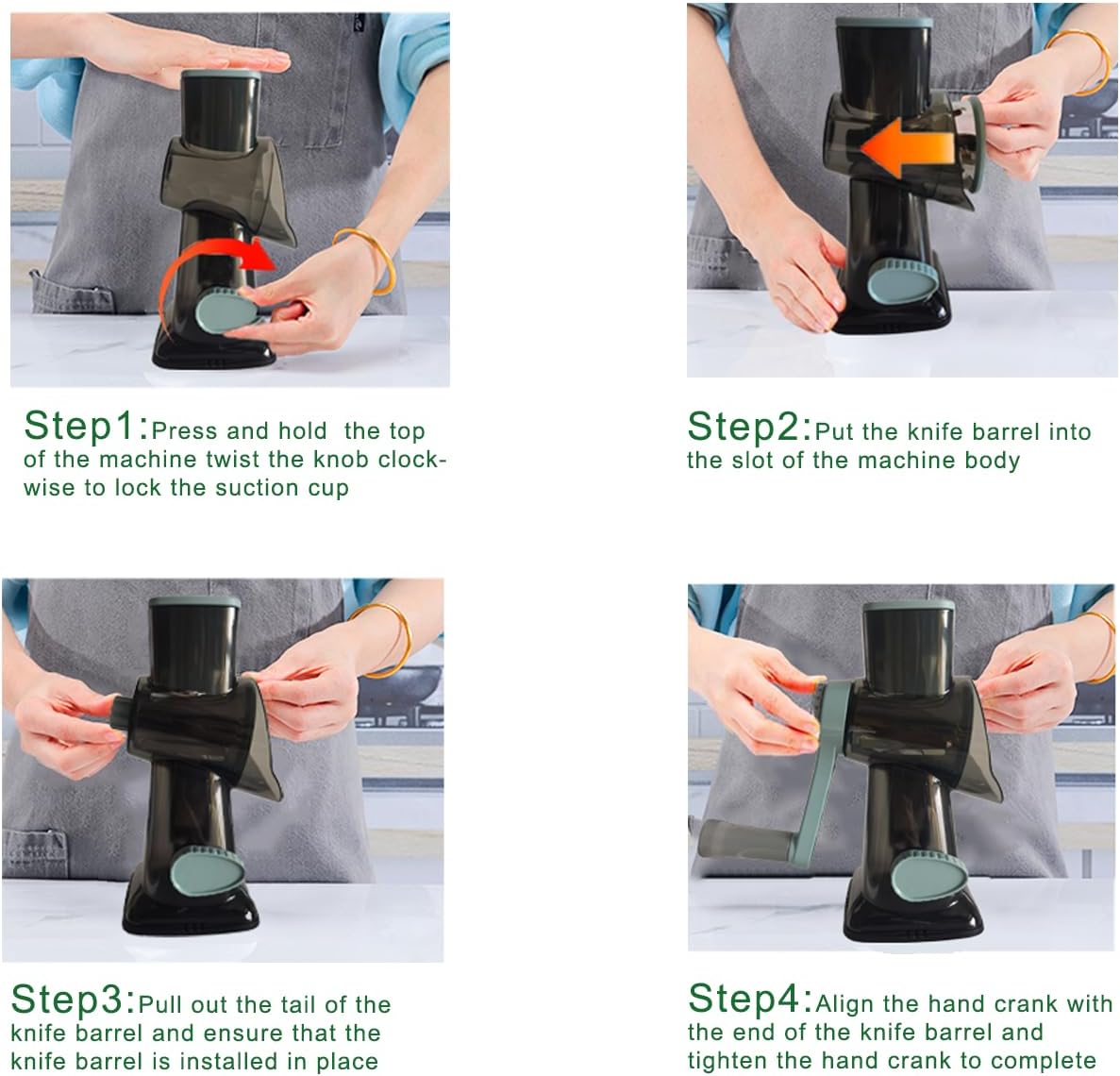 Step1:Press and hold the top of the machine twist the knob clockwise to lock the suction cup

Step2:Put the knife barrel into the slot of the machine body

Step3:Pull out the tail of the knife barrel and ensure that the knife barrel is installed in place

Step4:Align the hand crank with the end of the knife barrel and tighten the hand crank to complete