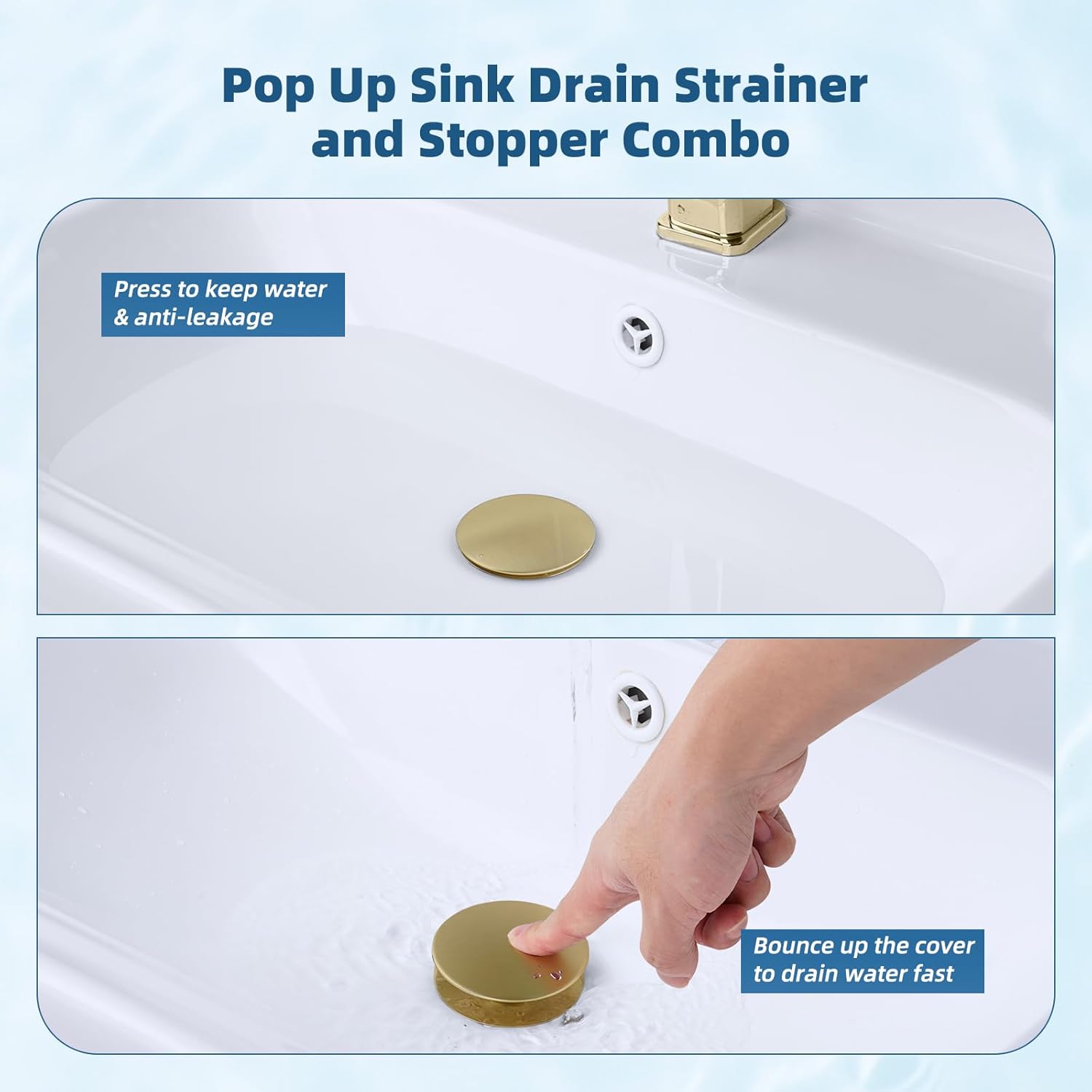 Pop Up Sink Drain Strainer and Stopper Combo

Press to keep water & anti-leakage

Bounce up the cover to drain water fast