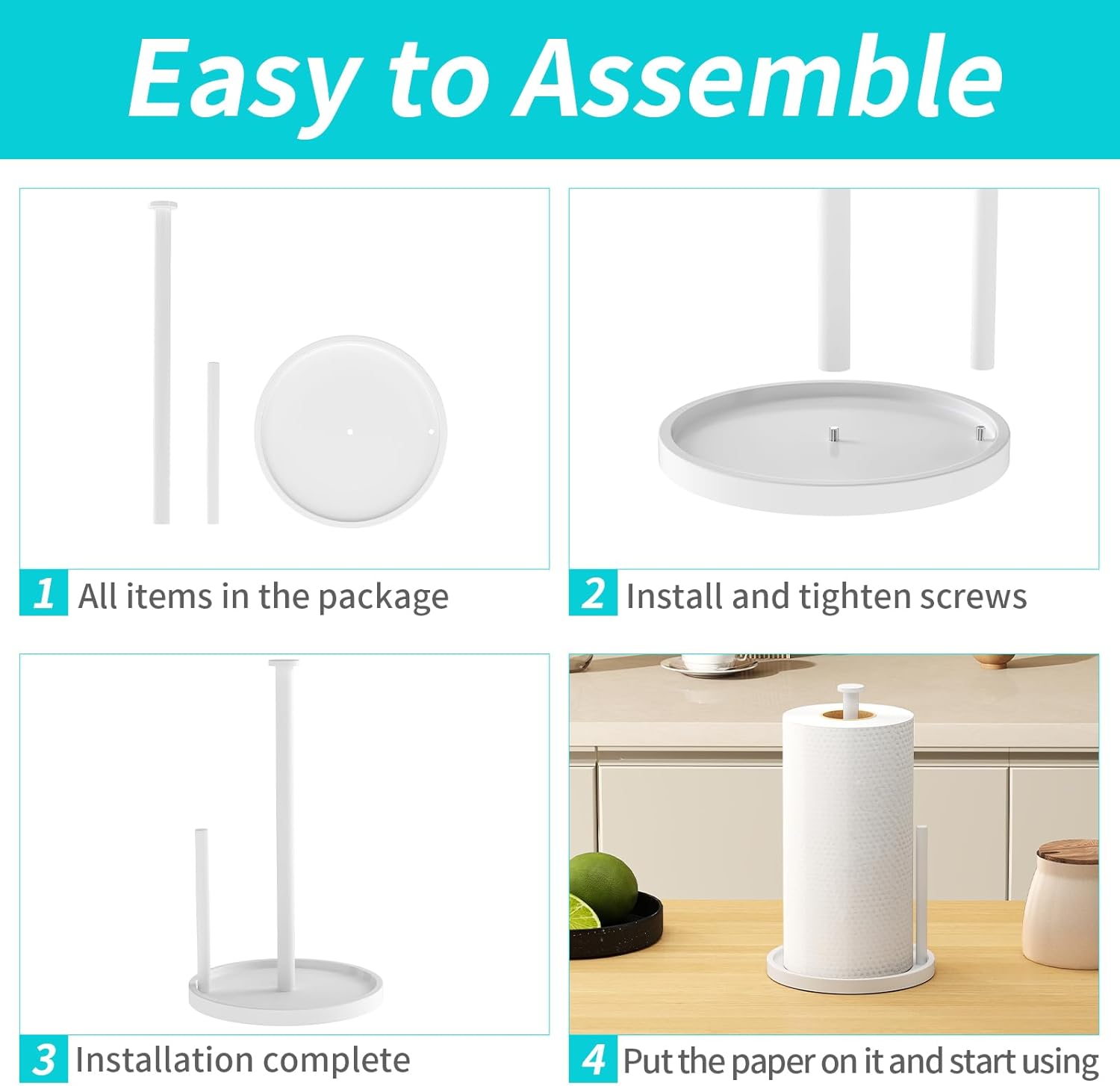 Easy to Assemble

1 All items in the package

2 Install and tighten screws

3 Installation complete

4 Put the paper on it and start using