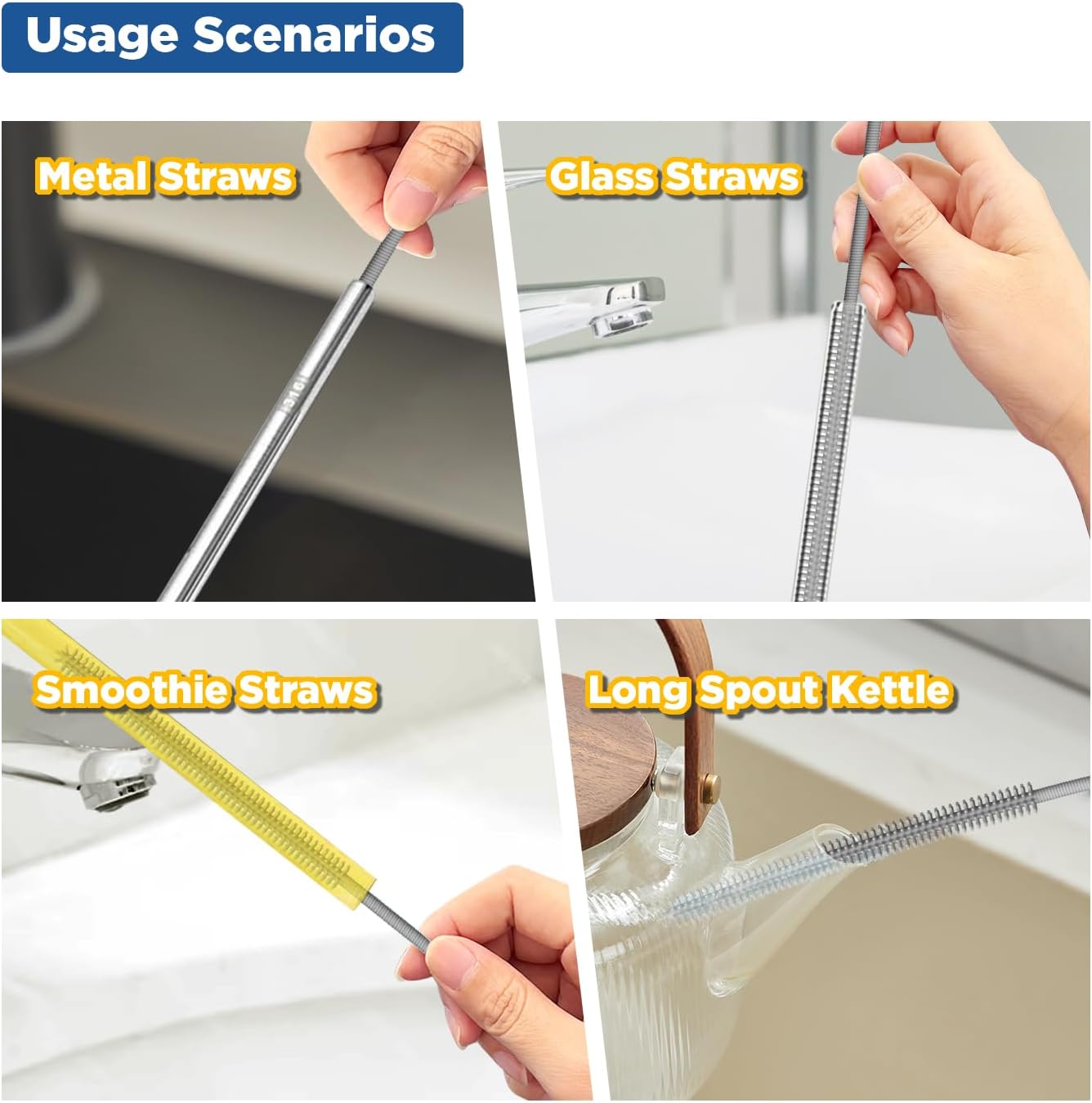 Usage Scenarios

Metal Straws

316

Glass Straws

Smoothie Straws

Long Spout Kettle