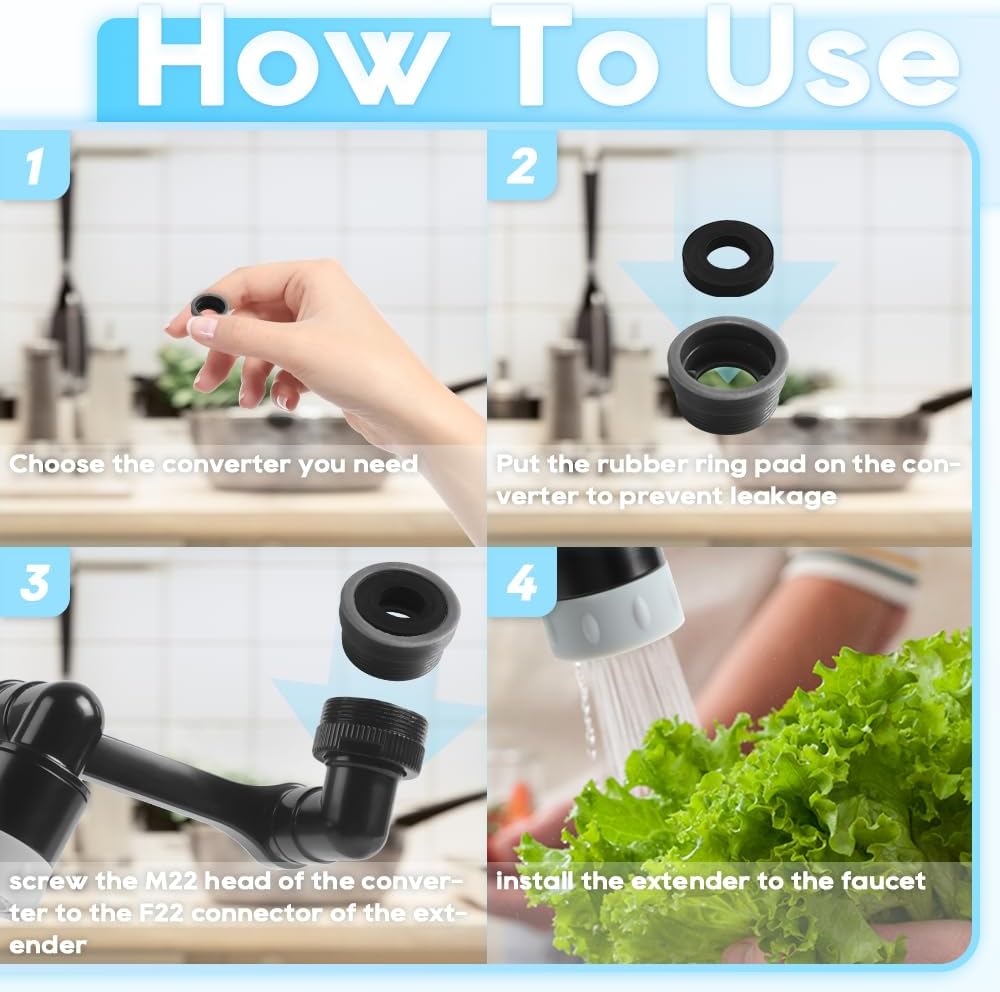 How To Use

1

Choose the converter you need

2

Put the rubber ring pad on the converter to prevent leakage

3

screw the M22 head of the converter to the F22 connector of the extender

4

install the extender to the faucet