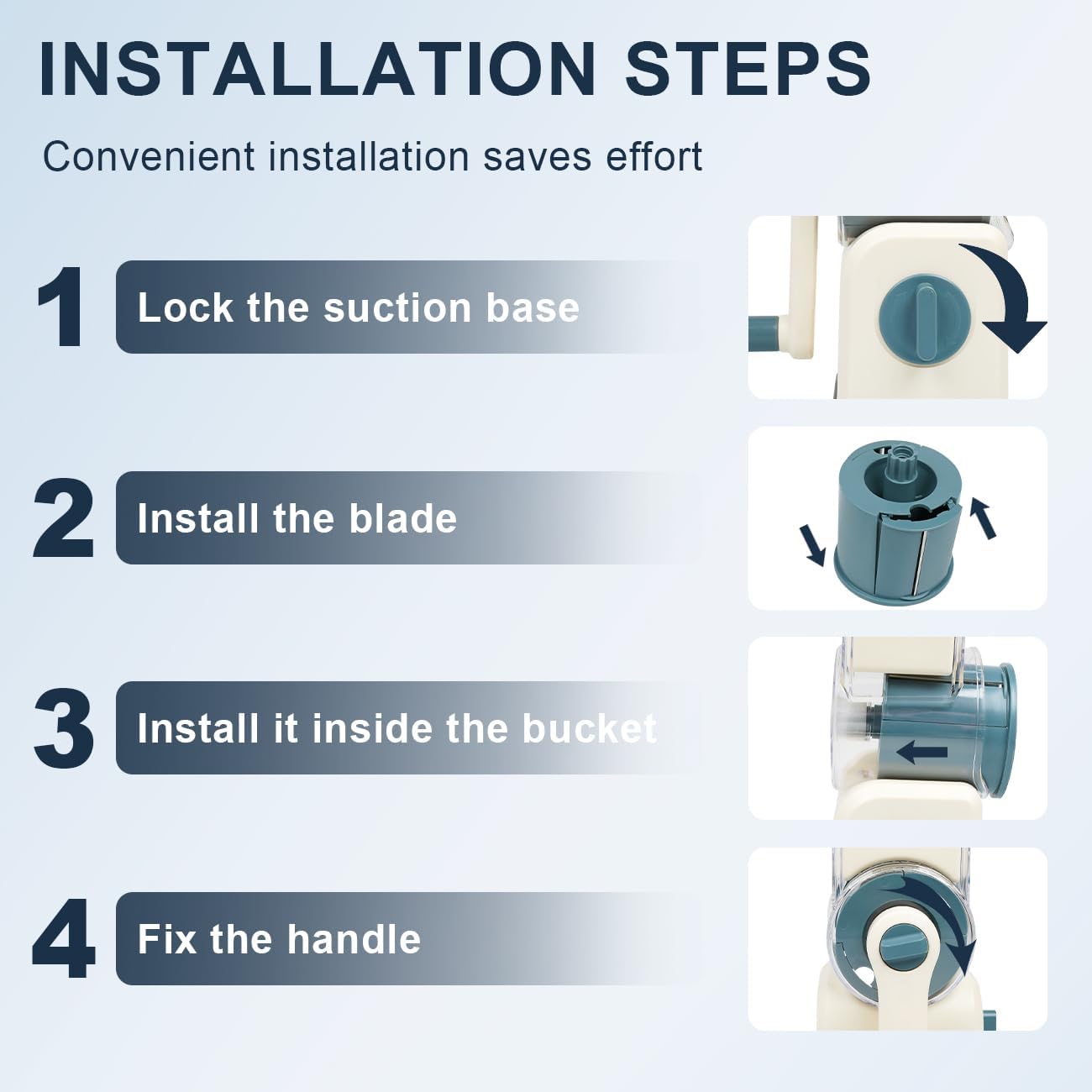 INSTALLATION STEPS

Convenient installation saves effort

1 Lock the suction base

2 Install the blade

3 Install it inside the bucket

4 Fix the handle