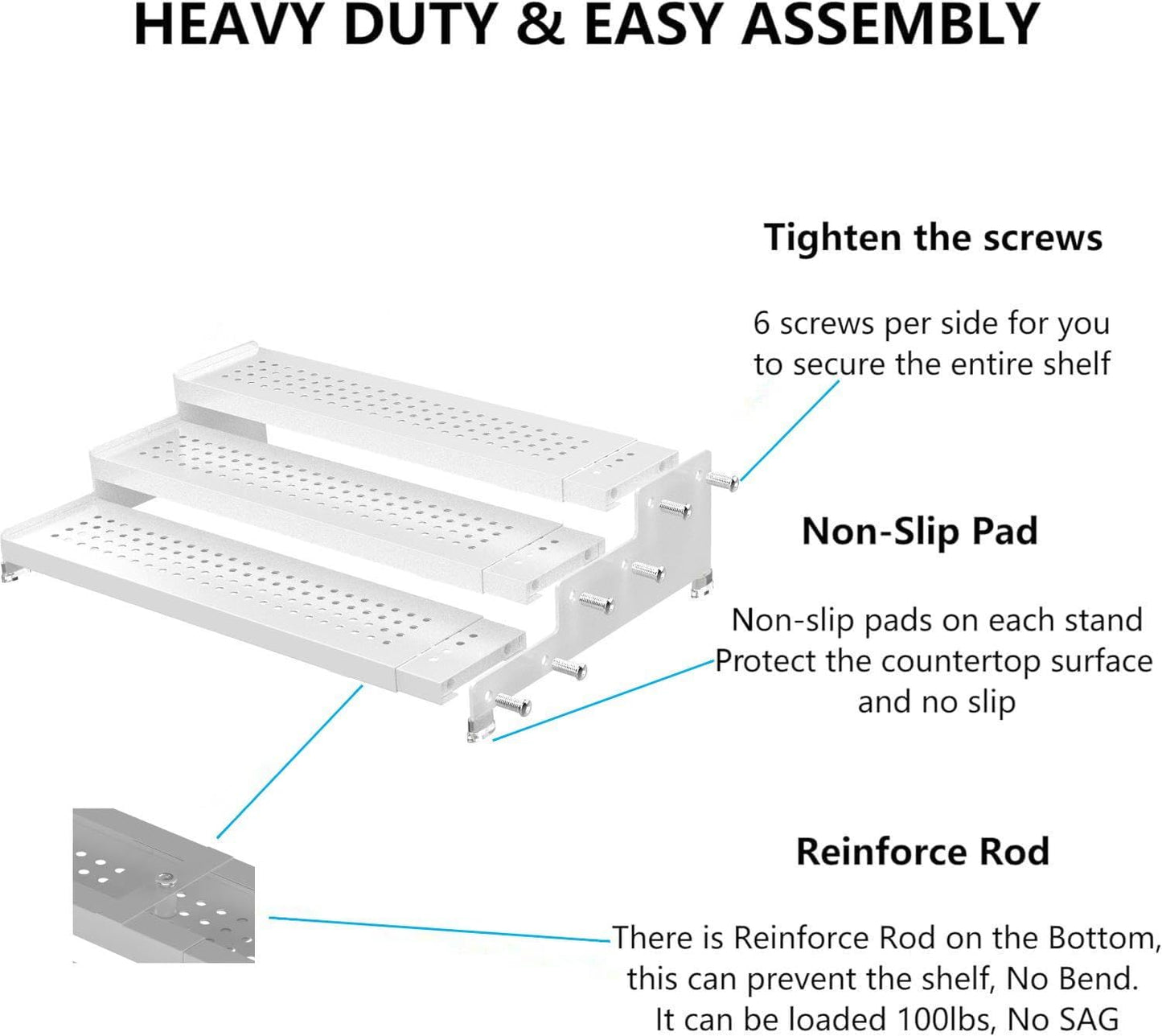 HEAVY DUTY & EASY ASSEMBLY

Tighten the screws

6 screws per side for you to secure the entire shelf

Non-Slip Pad

Non-slip pads on each stand Protect the countertop surface and no slip

Reinforce Rod

There is Reinforce Rod on the Bottom, this can prevent the shelf, No Bend. It can be loaded 100lbs, No SAG