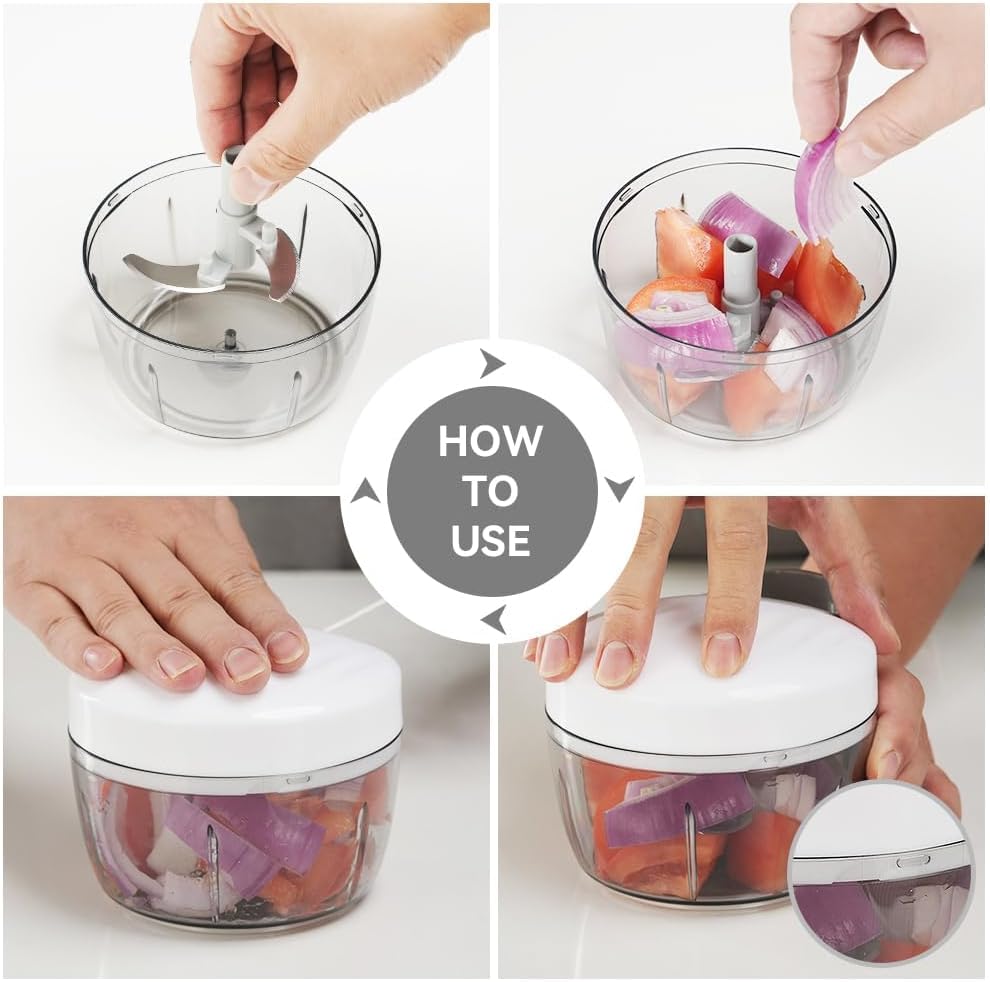 HOW
TO
USE