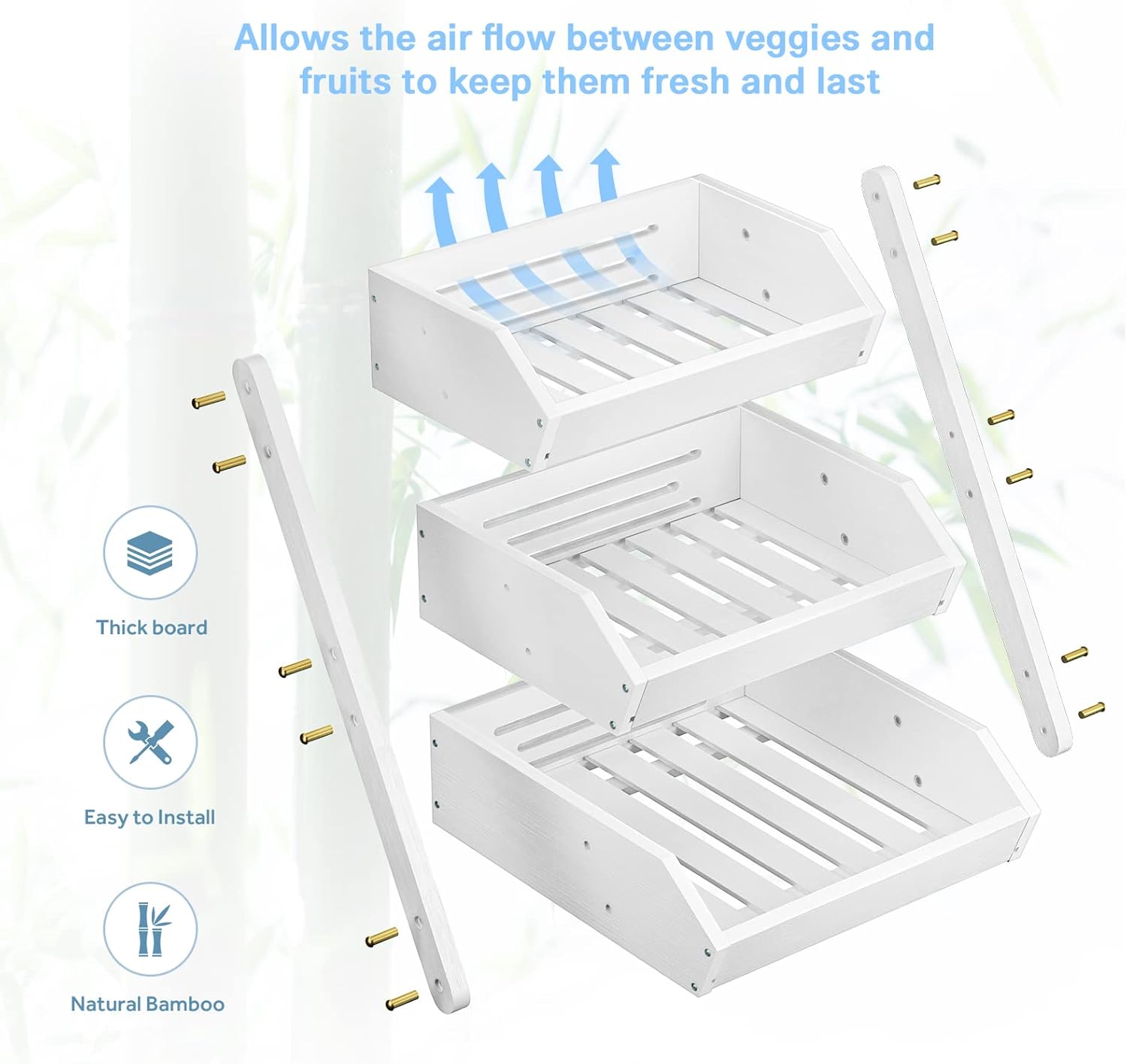 Allows the air flow between veggies and fruits to keep them fresh and last

Thick board

Easy to Install

Natural Bamboo