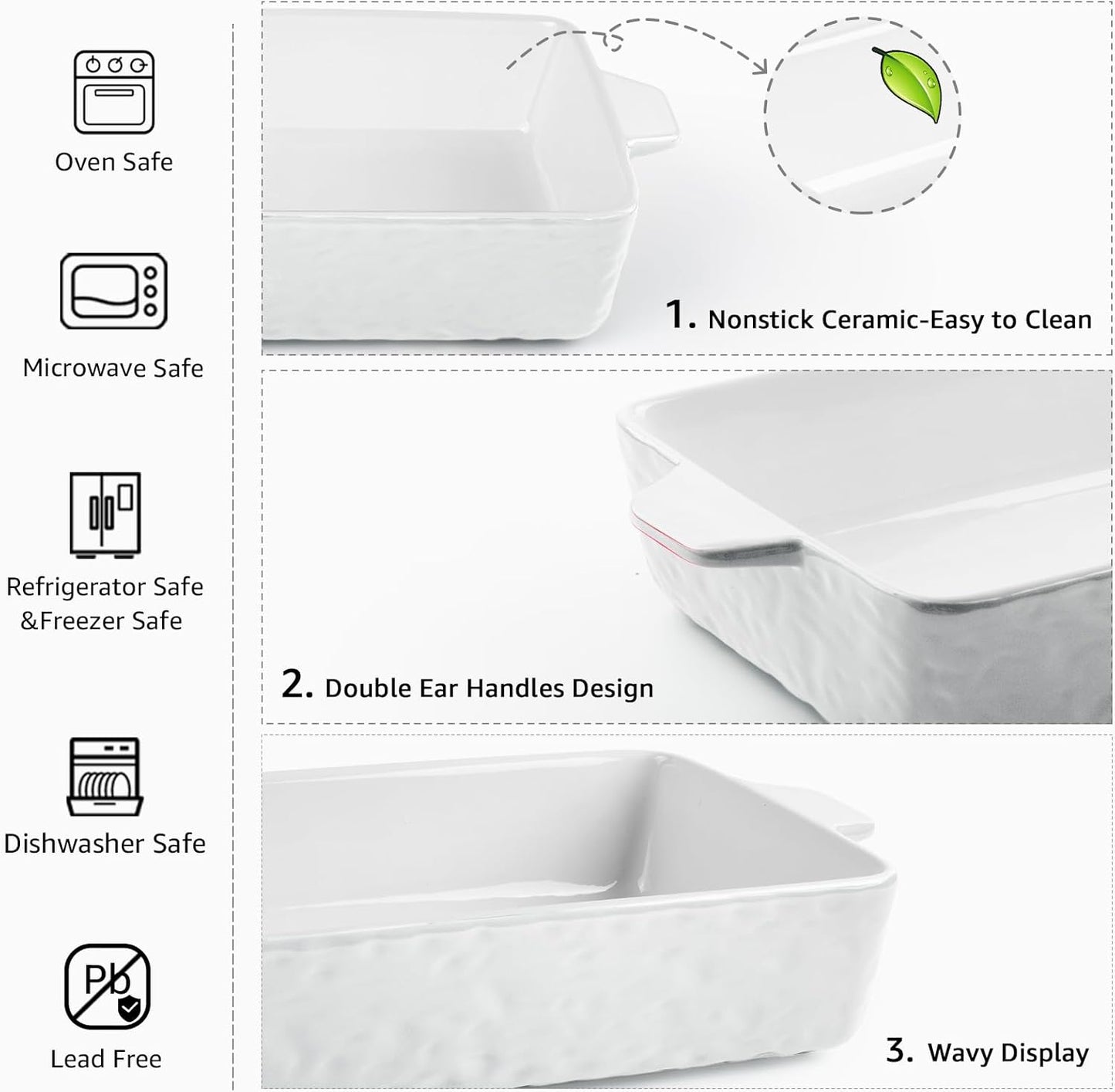 Oven Safe

Microwave Safe

Refrigerator Safe &Freezer Safe

Dishwasher Safe

Pb

Lead Free

1. Nonstick Ceramic-Easy to Clean

2. Double Ear Handles Design

3. Wavy Display