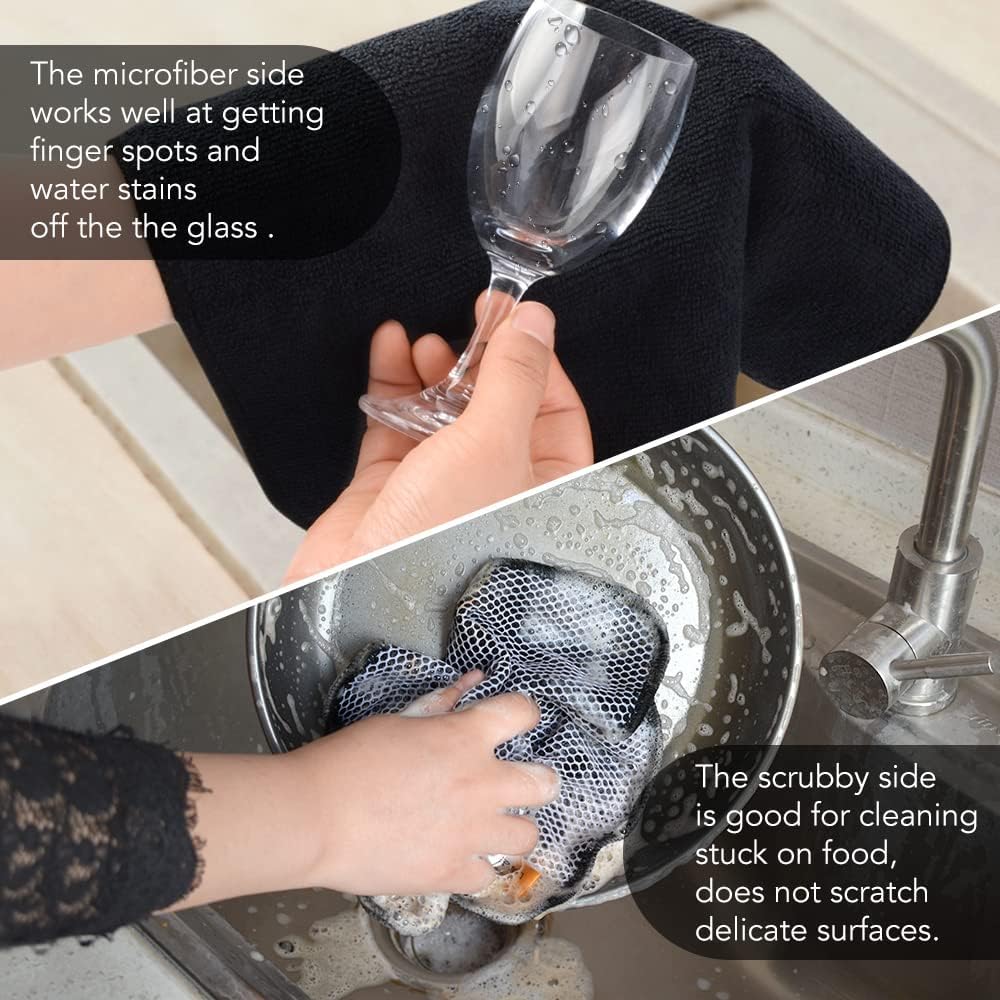 The microfiber side works well at getting finger spots and water stains off the the glass .

The scrubby side is good for cleaning stuck on food, does not scratch delicate surfaces.