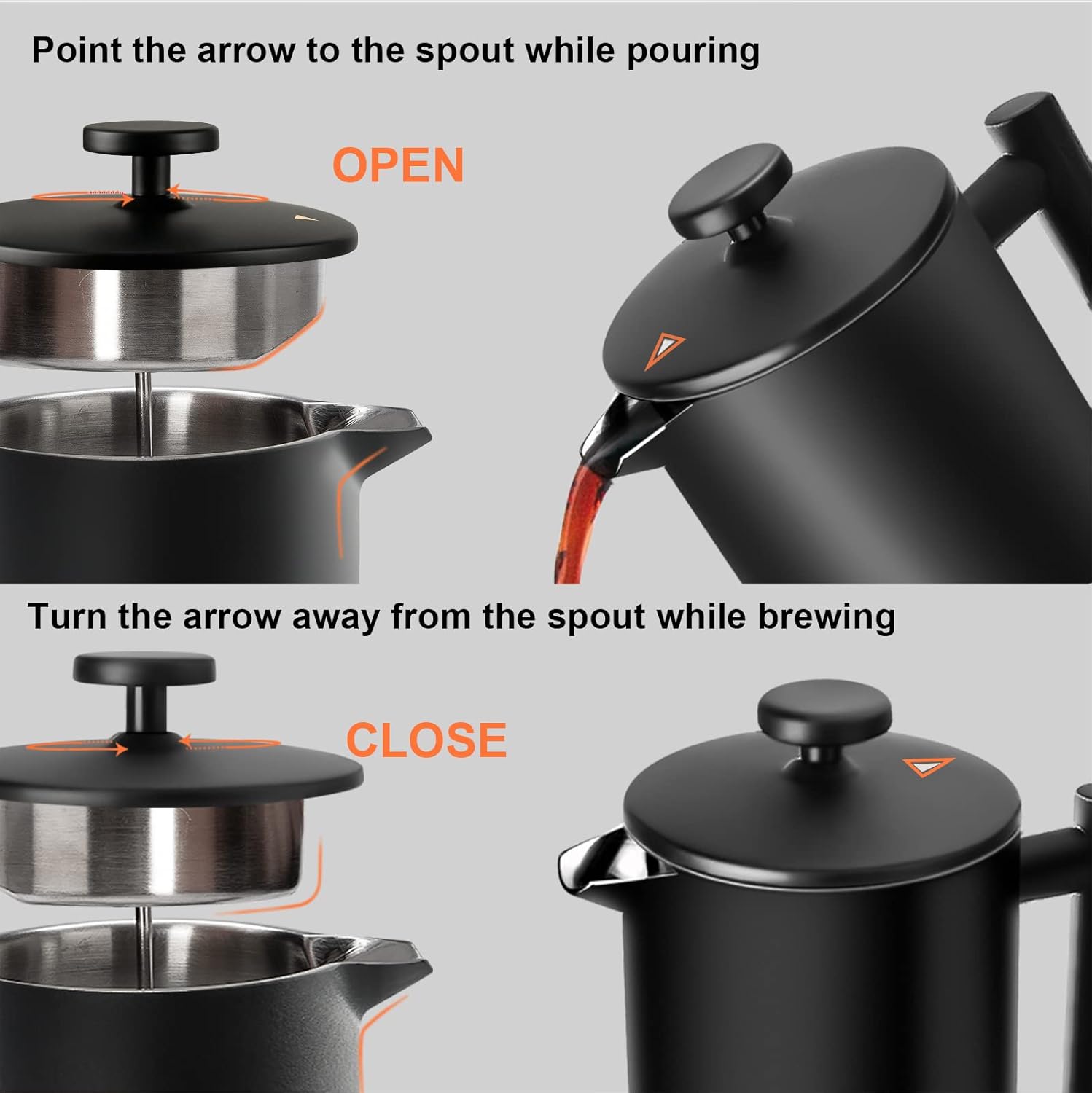 Point the arrow to the spout while pouring

OPEN

Turn the arrow away from the spout while brewing

CLOSE