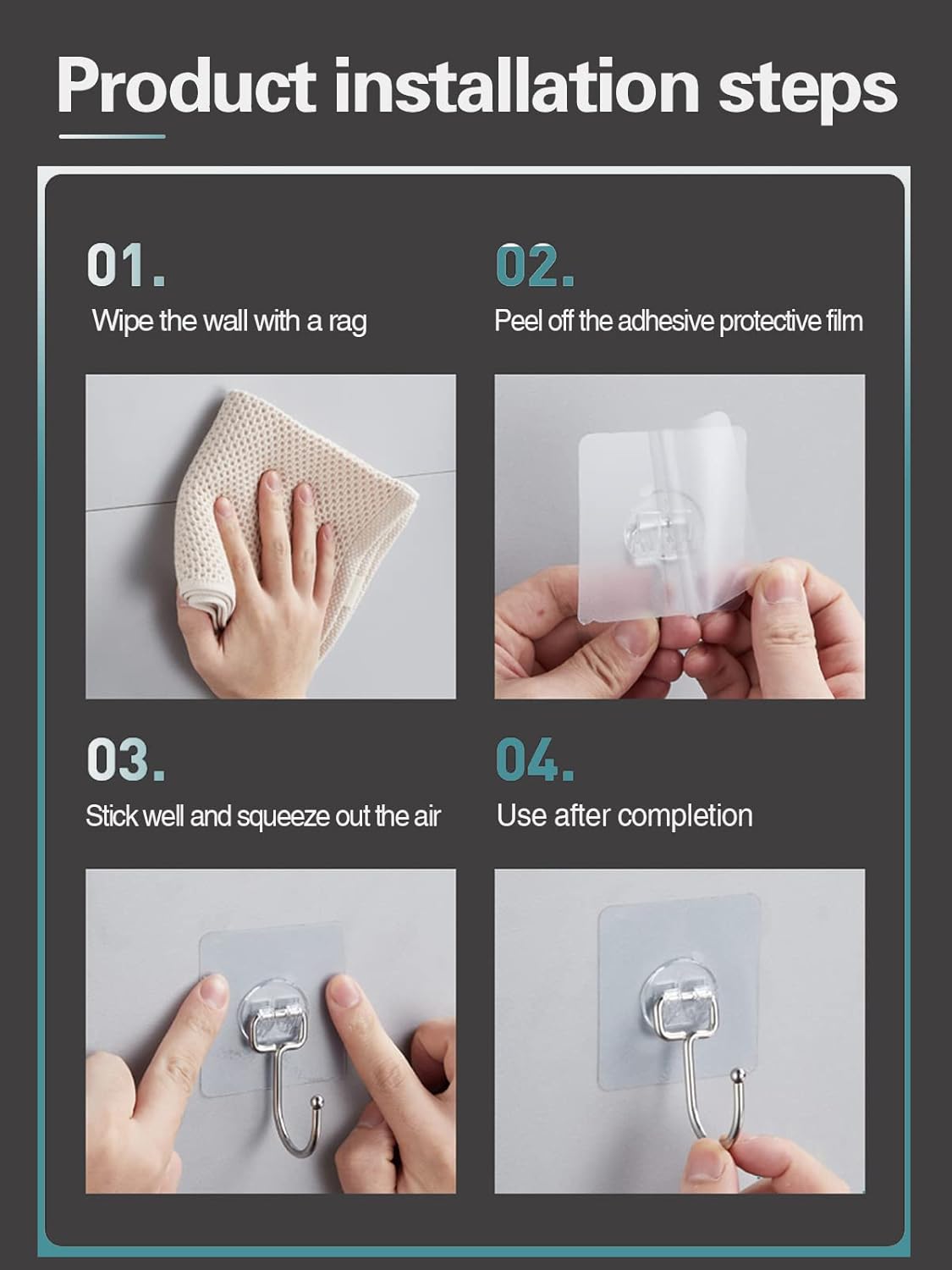 Product installation steps

01.
Wipe the wall with a rag

02.
Peel off the adhesive protective film

03.
Stick well and squeeze out the air

04.
Use after completion