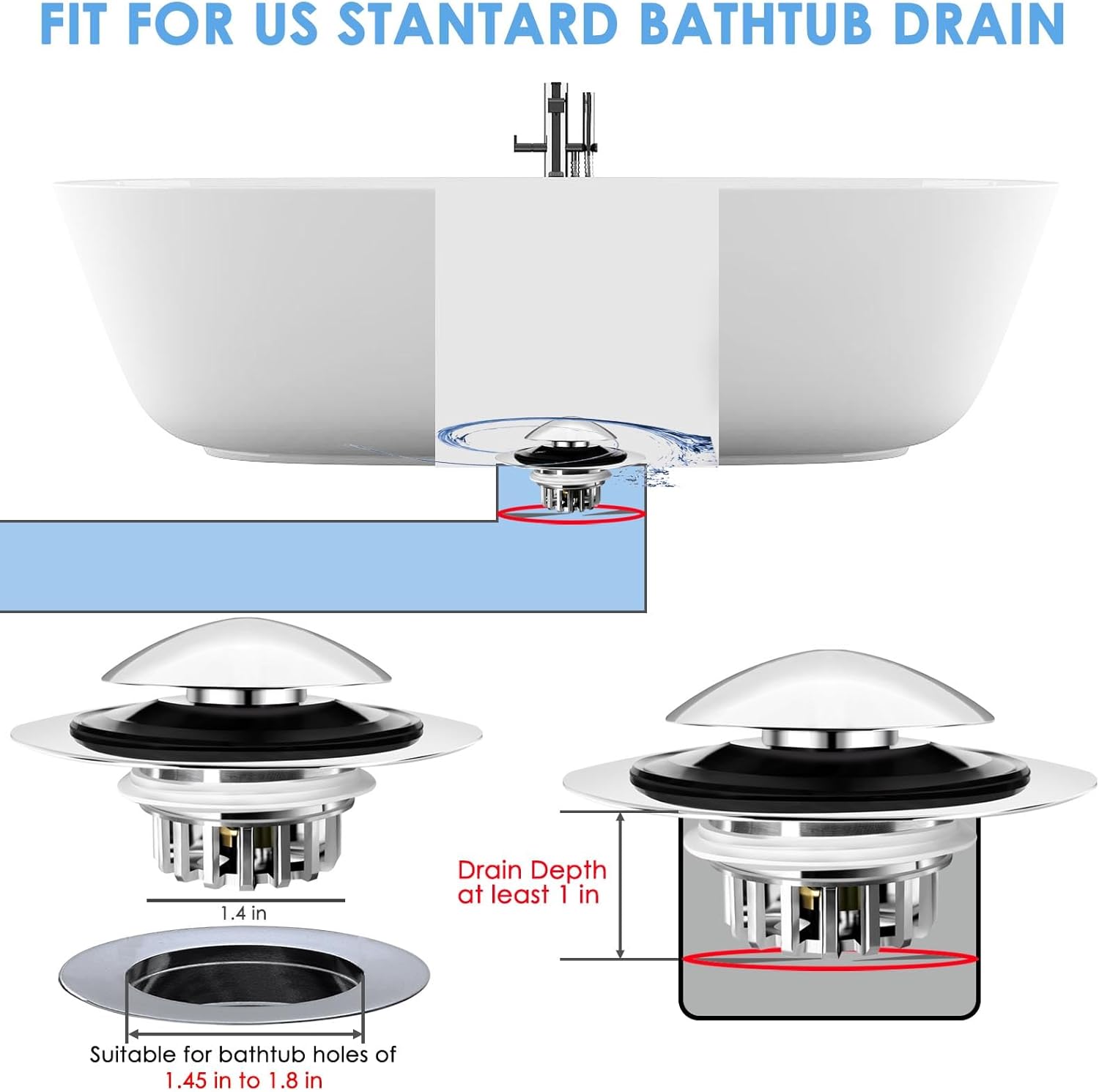 FIT FOR US STANTARD BATHTUB DRAIN

1.4 in

Suitable for bathtub holes of 1.45 in to 1.8 in

Drain Depth at least 1 in