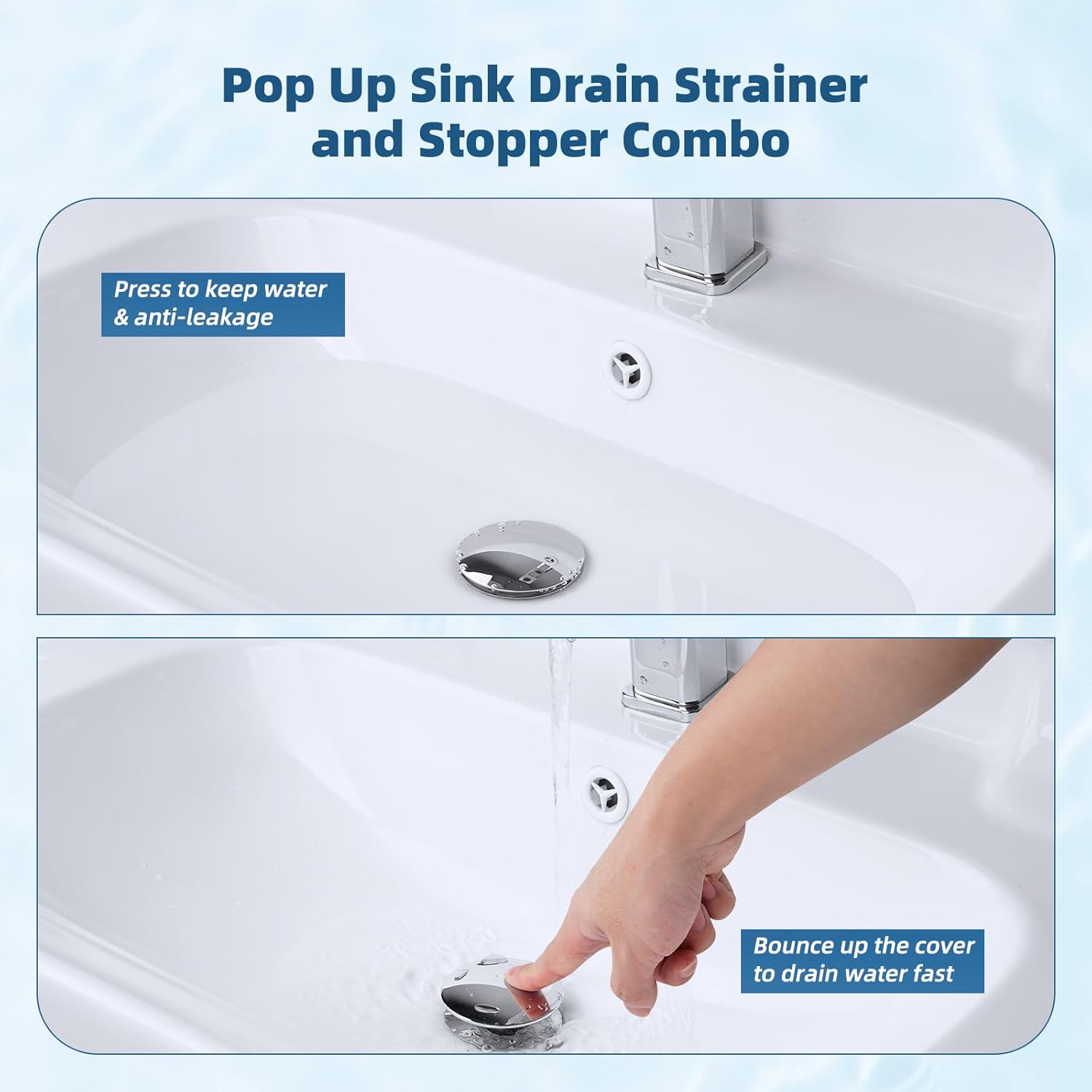 Pop Up Sink Drain Strainer and Stopper Combo

Press to keep water & anti-leakage

Bounce up the cover to drain water fast