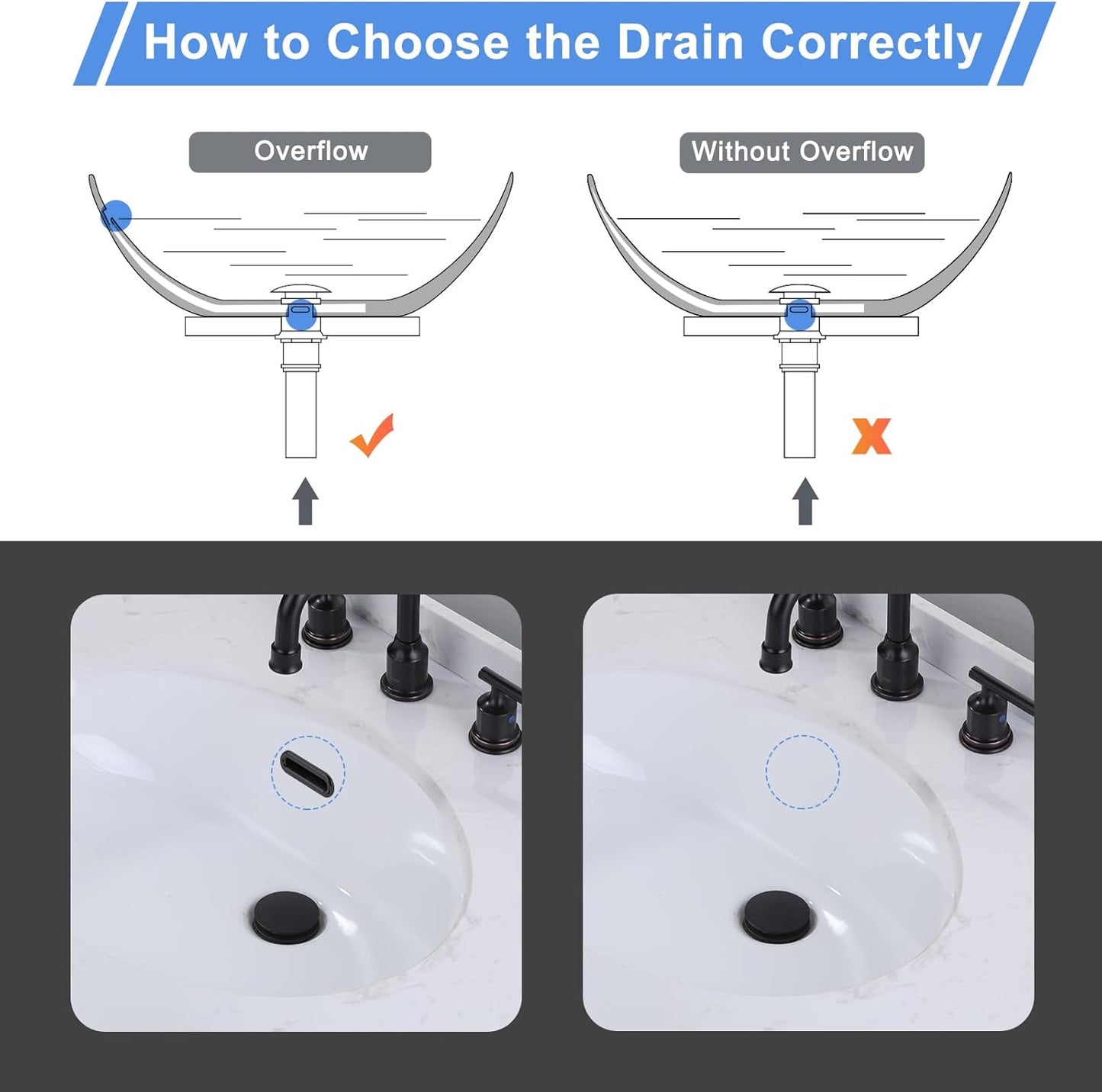 How to Choose the Drain Correctly

Overflow

Without Overflow